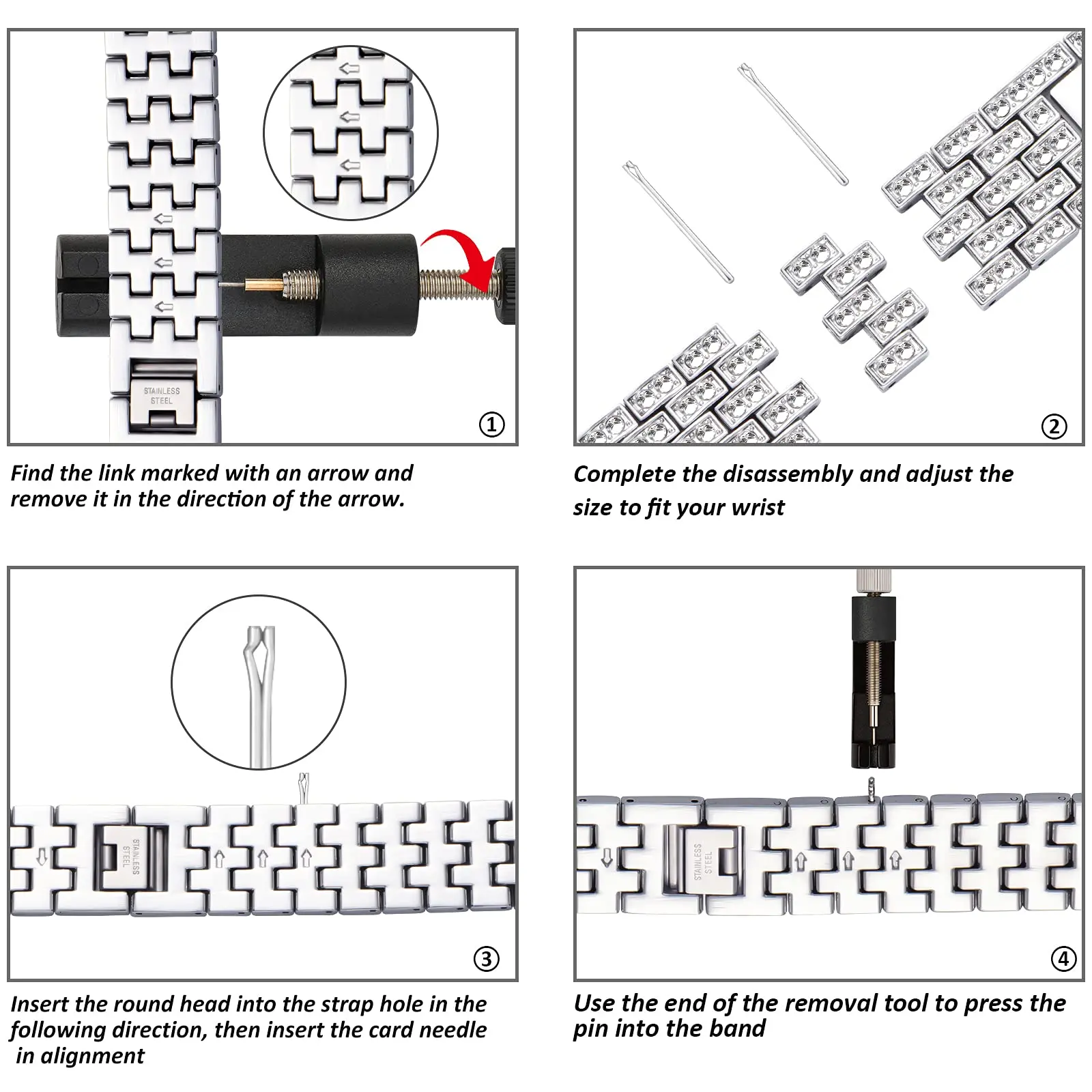 STAINLESS STEEL

①

Find the link marked with an arrow and remove it in the direction of the arrow.

②

Complete the disassembly and adjust the size to fit your wrist

STAINLESS STEEL

③

Insert the round head into the strap hole in the following direction, then insert the card needle in alignment

STAINLESS STEEL

④

Use the end of the removal tool to press the pin into the band