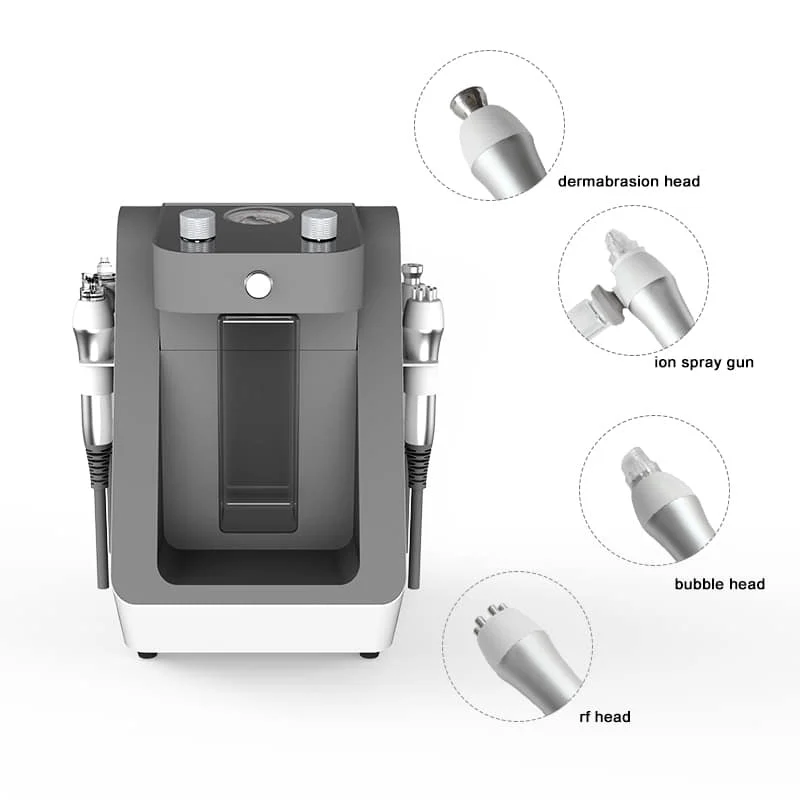 dermabrasion head

ion spray gun

bubble head

rf head