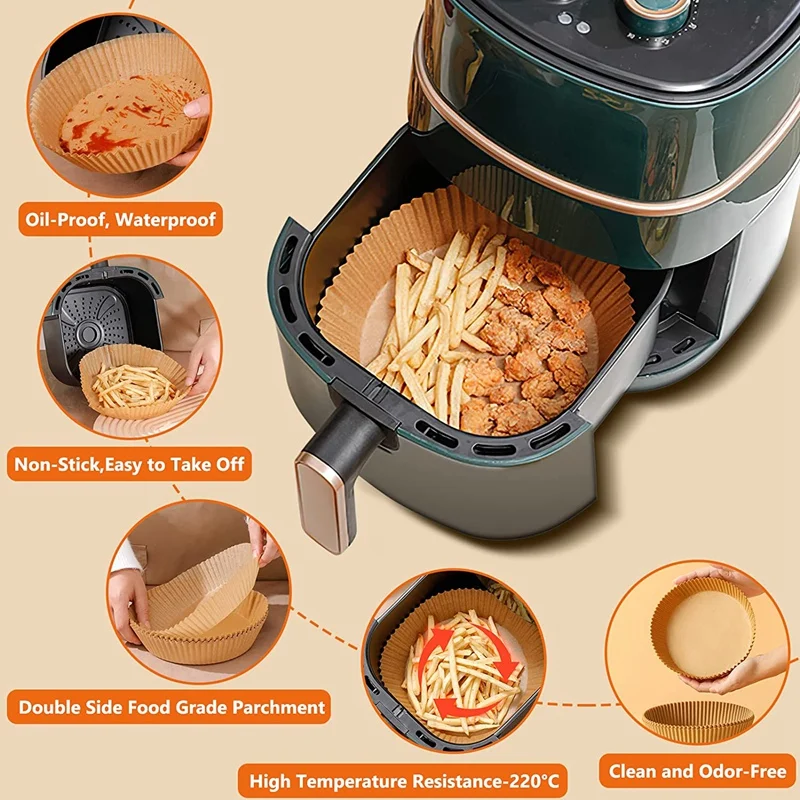 Oil-Proof, Waterproof

Non-Stick,Easy to Take Off

Double Side Food Grade Parchment

High Temperature Resistance-220°C

Clean and Odor-Free