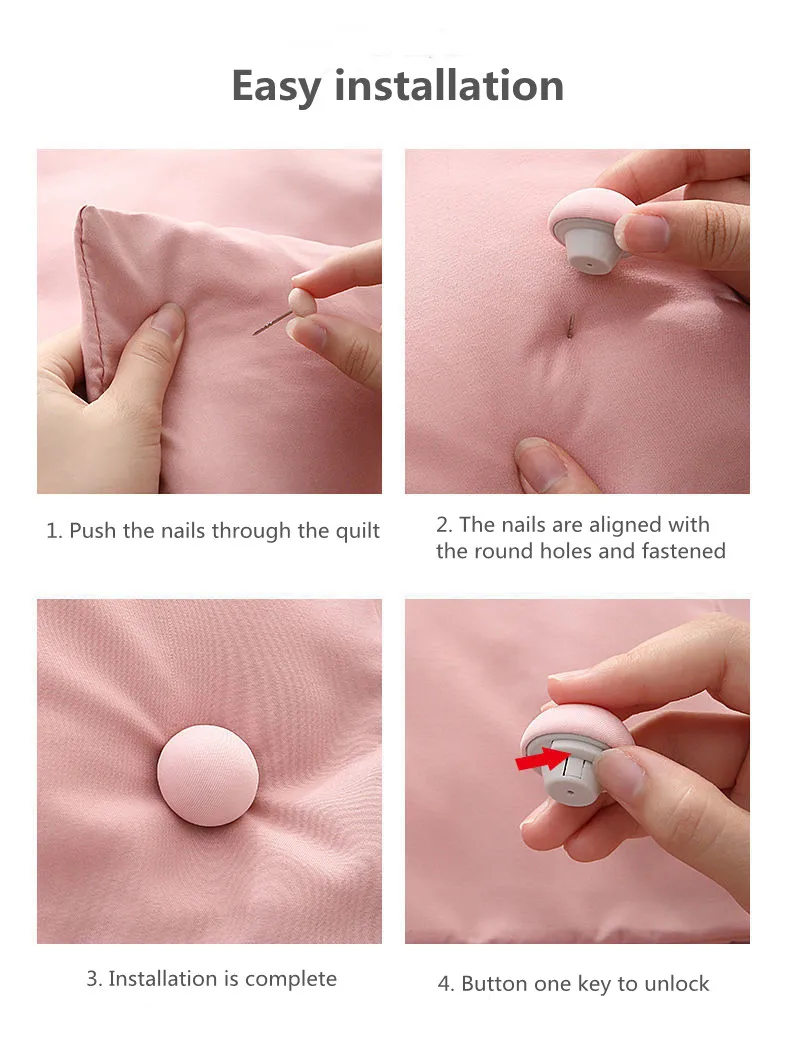 Easy installation

1. Push the nails through the quilt

2. The nails are aligned with the round holes and fastened

3. Installation is complete

4. Button one key to unlock