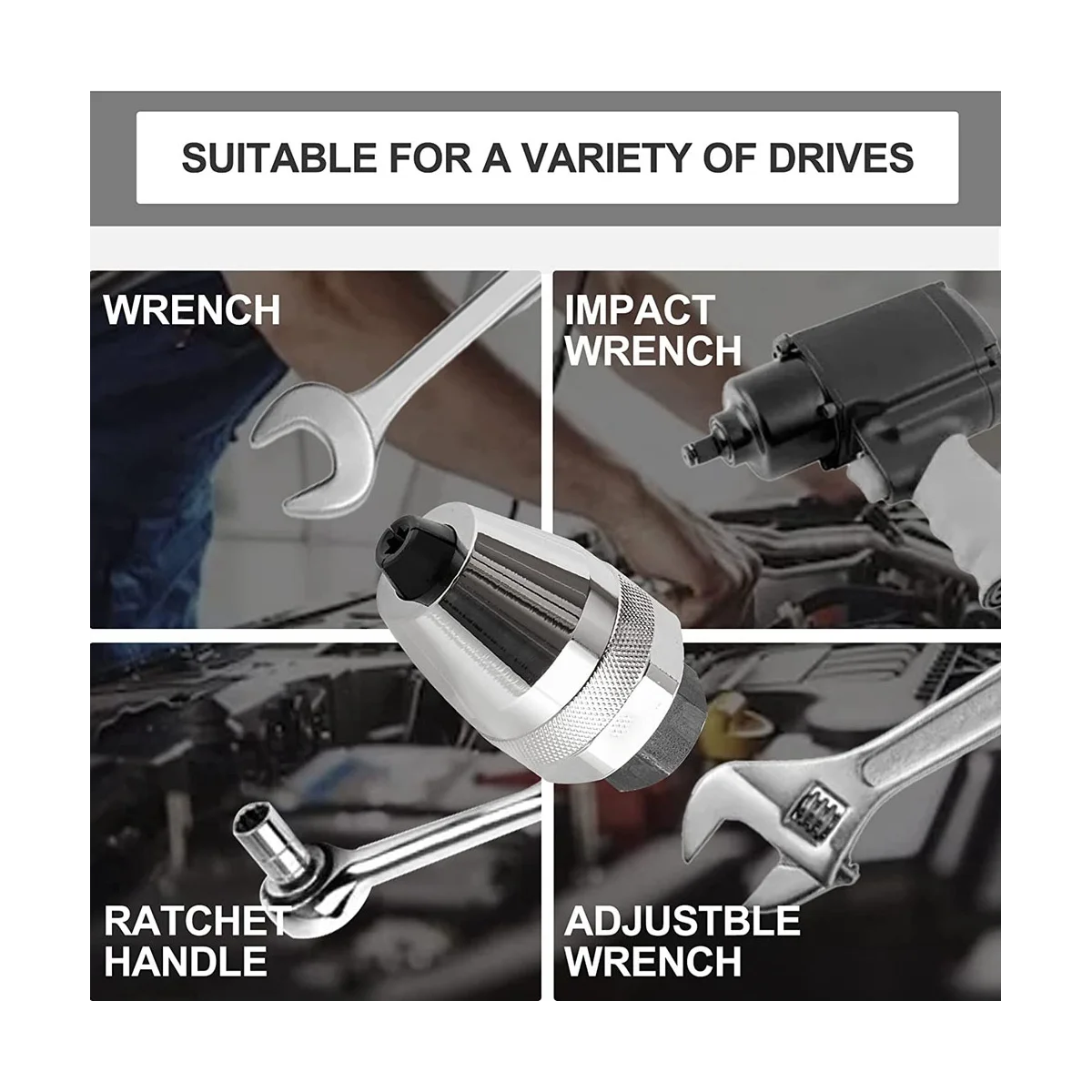 SUITABLE FOR A VARIETY OF DRIVES

WRENCH

IMPACT WRENCH

RATCHET HANDLE

ADJUSTBLE WRENCH