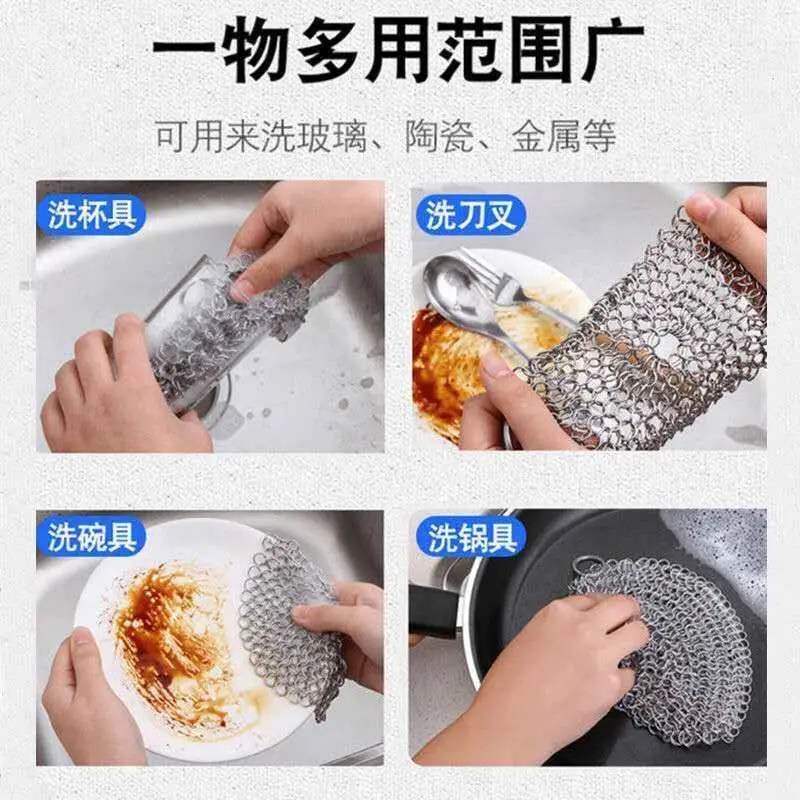 一物多用范围广

可用来洗玻璃、陶瓷、金属等

洗杯具

洗刀叉

洗碗具

洗锅具