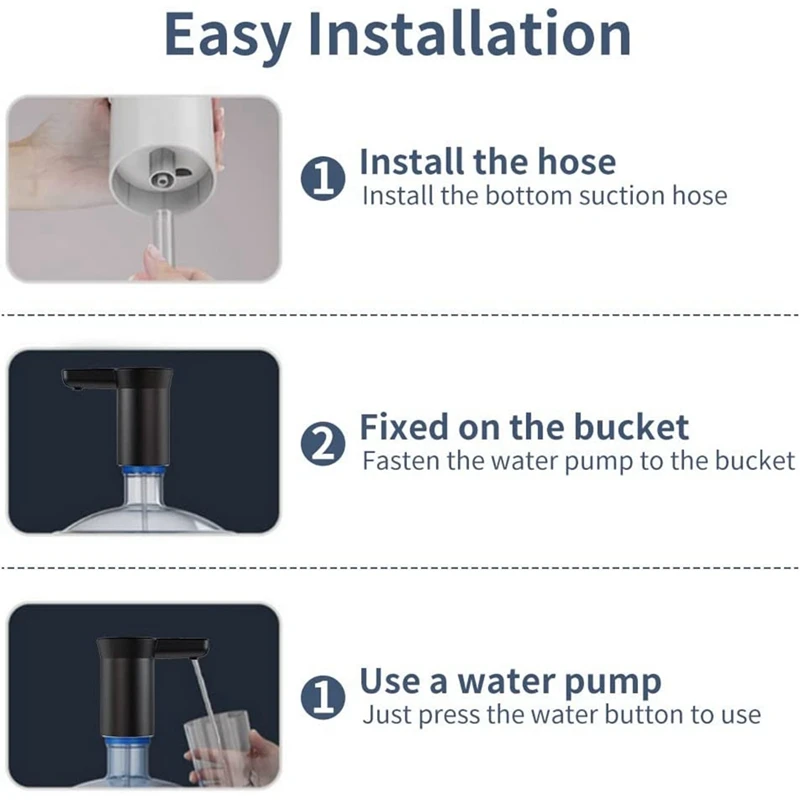 Easy Installation

1 Install the hose
Install the bottom suction hose

2 Fixed on the bucket
Fasten the water pump to the bucket

1 Use a water pump
Just press the water button to use