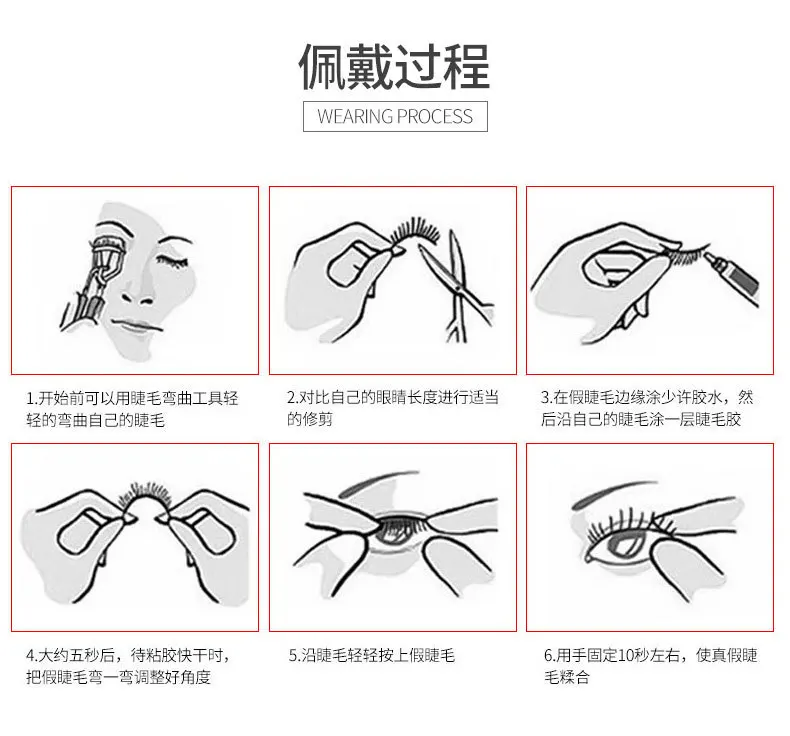 佩戴过程

WEARING PROCESS

1.开始前可以用睫毛弯曲工具轻轻的弯曲自己的睫毛

2.对比自己的眼睛长度进行适当的修剪

3.在假睫毛边缘涂少许胶水，然后沿自己的睫毛涂一层睫毛胶

4.大约五秒后，待粘胶快干时，把假睫毛弯一弯调整好角度

5.沿睫毛轻轻按上假睫毛

6.用手固定10秒左右，使真假睫毛糅合