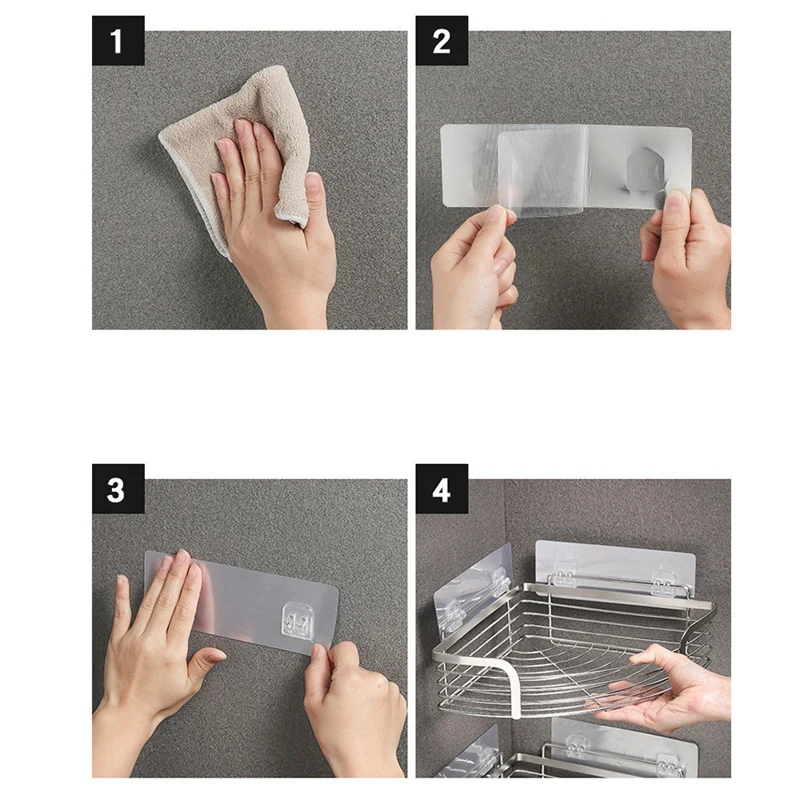 1

2

3

4