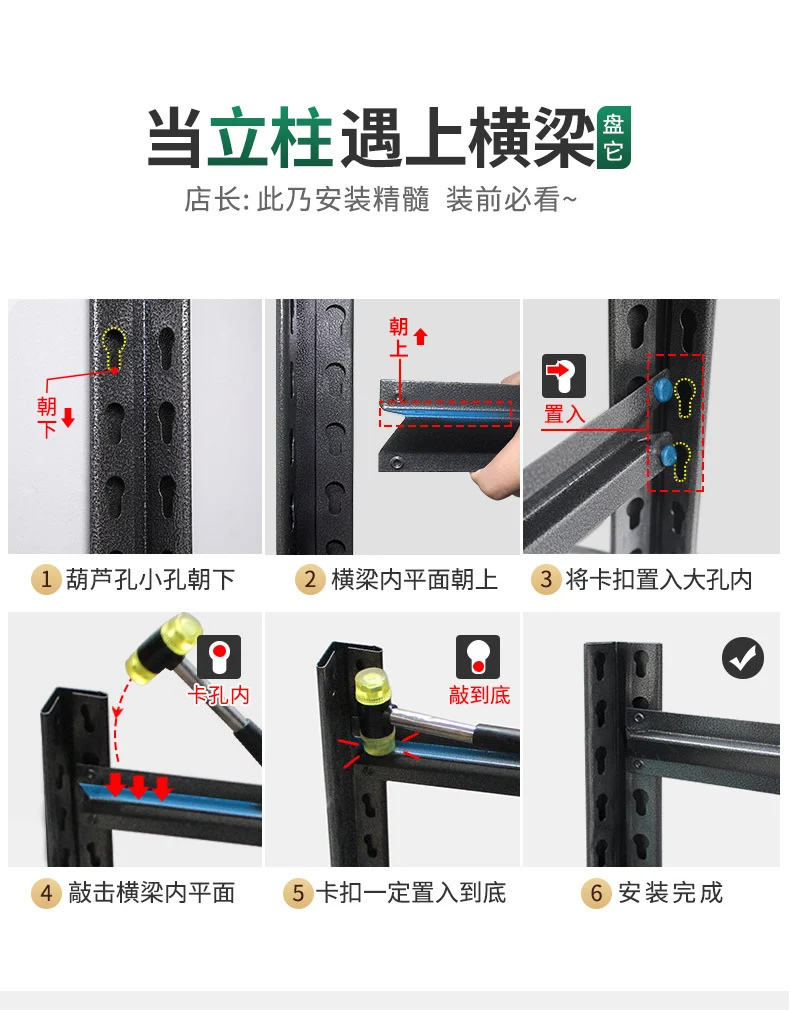 当立柱遇上横梁 盘它

店长: 此乃安装精髓 装前必看~

朝下

朝上

置入

1 葫芦孔小孔朝下

2 横梁内平面朝上

3 将卡扣置入大孔内

卡孔内

敲到底

4 敲击横梁内平面

5 卡扣一定置入到底

6 安装完成