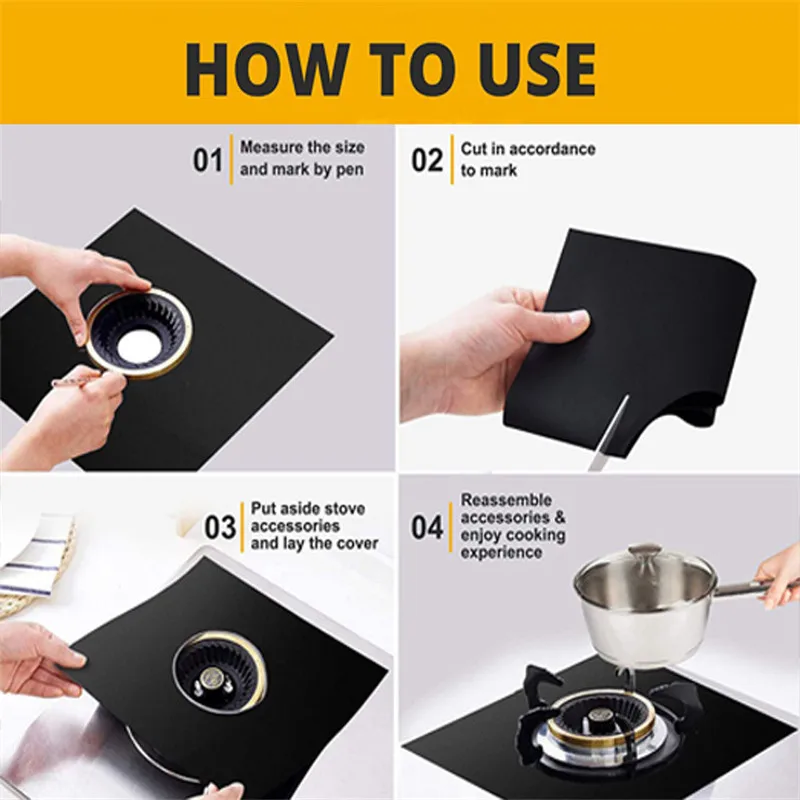 HOW TO USE

01 Measure the size and mark by pen

02 Cut in accordance to mark

03 Put aside stove accessories and lay the cover

04 Reassemble accessories & enjoy cooking experience