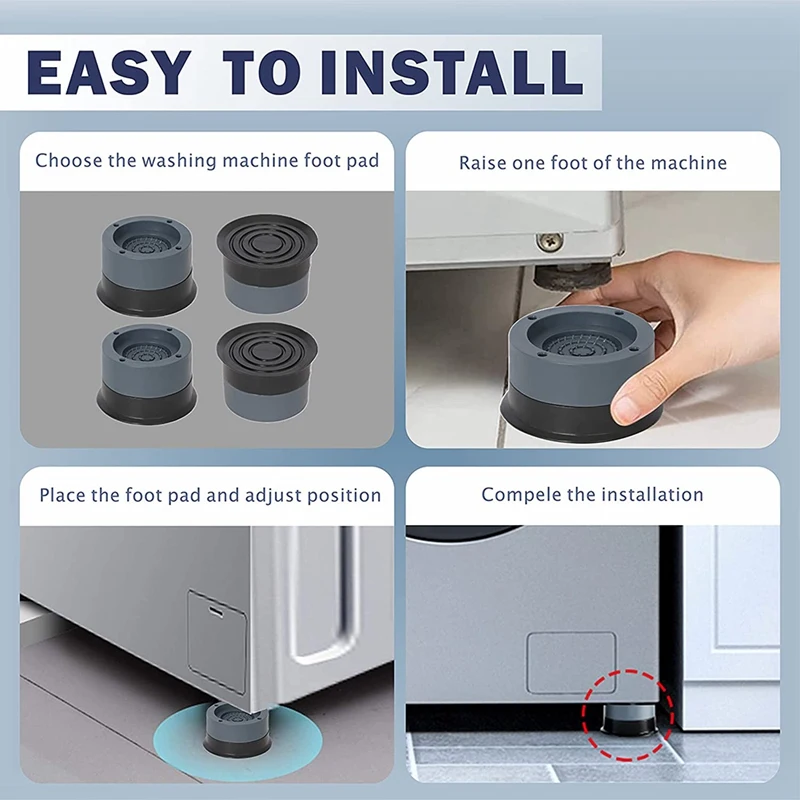 EASY TO INSTALL

Choose the washing machine foot pad

Raise one foot of the machine

Place the foot pad and adjust position

Compele the installation