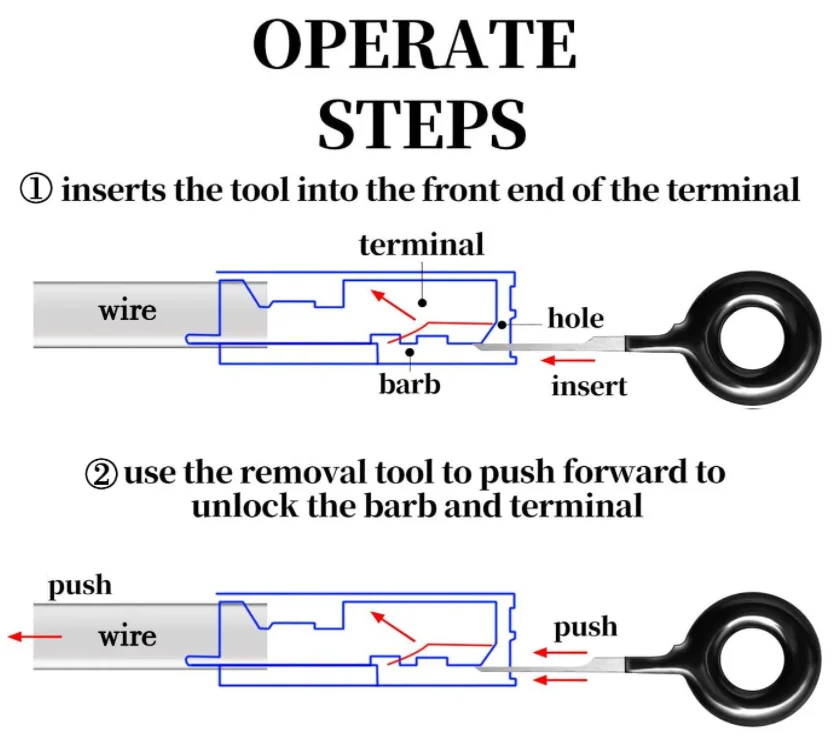 OPERATE STEPS

① inserts the tool into the front end of the terminal

terminal

wire

hole

barb

insert

② use the removal tool to push forward to unlock the barb and terminal

push

wire

push