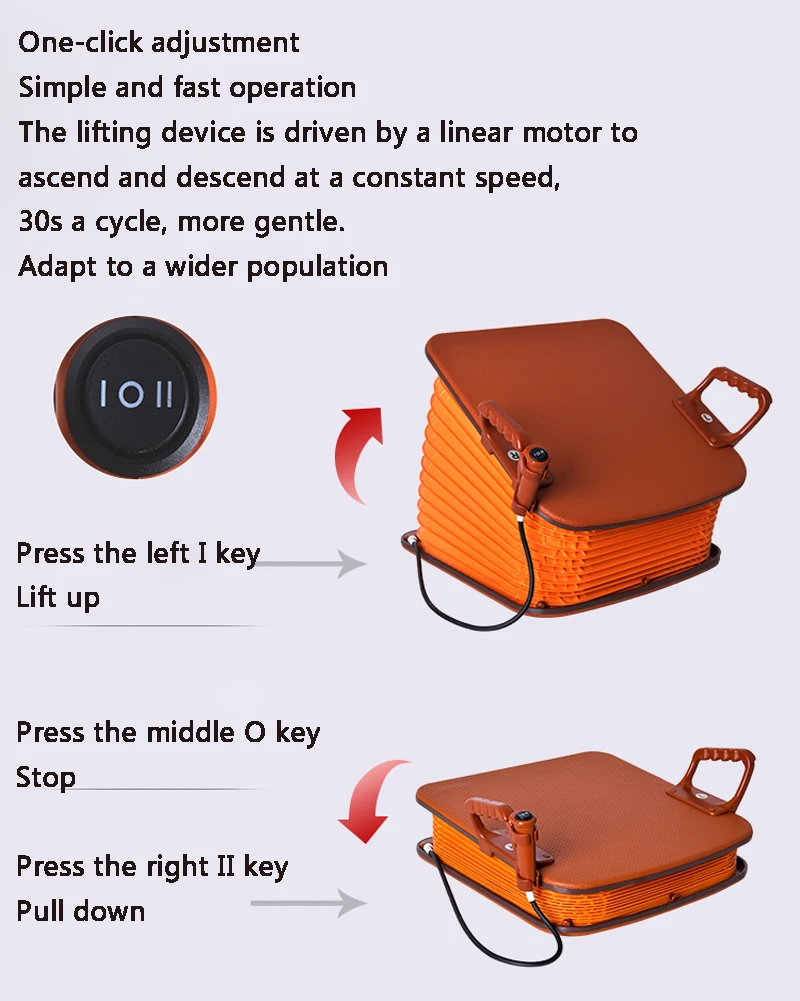 One-click adjustment
Simple and fast operation
The lifting device is driven by a linear motor to ascend and descend at a constant speed, 30s a cycle, more gentle.
Adapt to a wider population

I O II

Press the left I key
Lift up

Press the middle O key
Stop

Press the right II key
Pull down