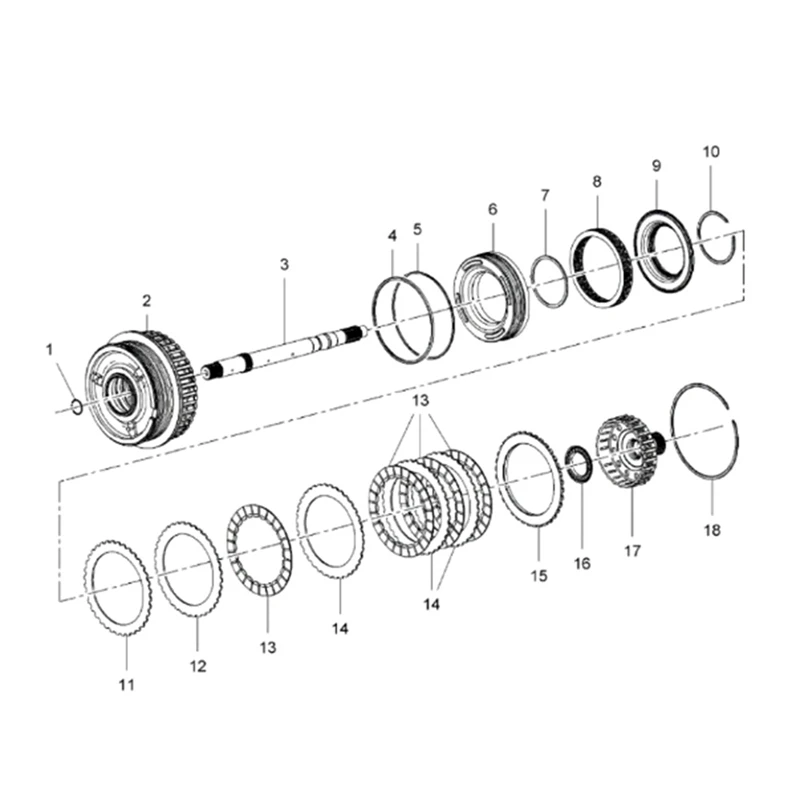 1
2
3
4
5
6
7
8
9
10
13
11
12
13
14
14
15
16
17
18