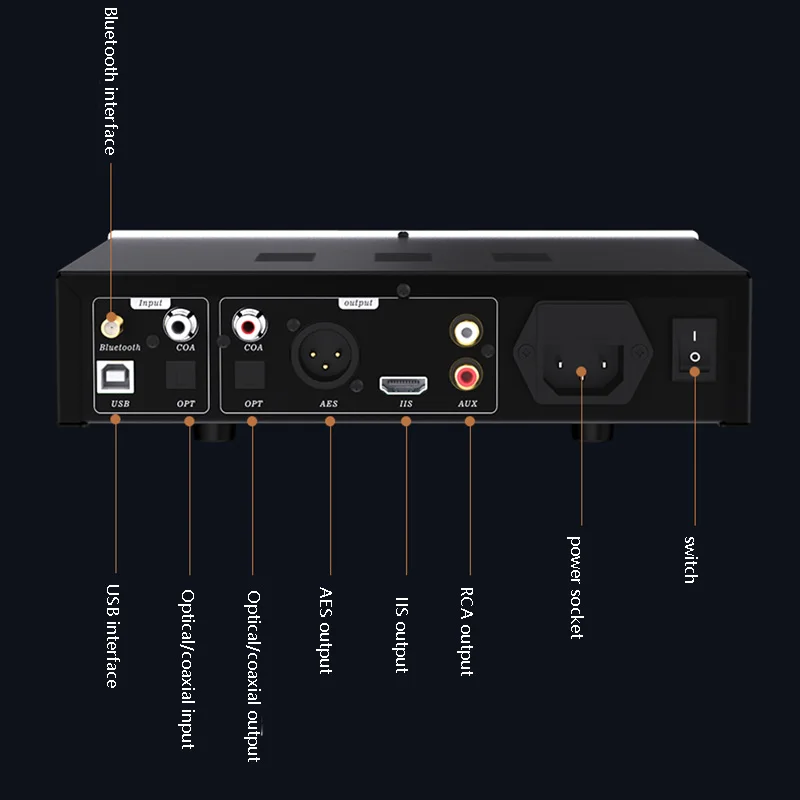 Bluetooth interface

Input
Bluetooth
COA
USB
OPT

output
COA
OPT
AES
IIS
AUX

USB interface

Optical/coaxial input

Optical/coaxial output

AES output

IIS output

RCA output

power socket

switch