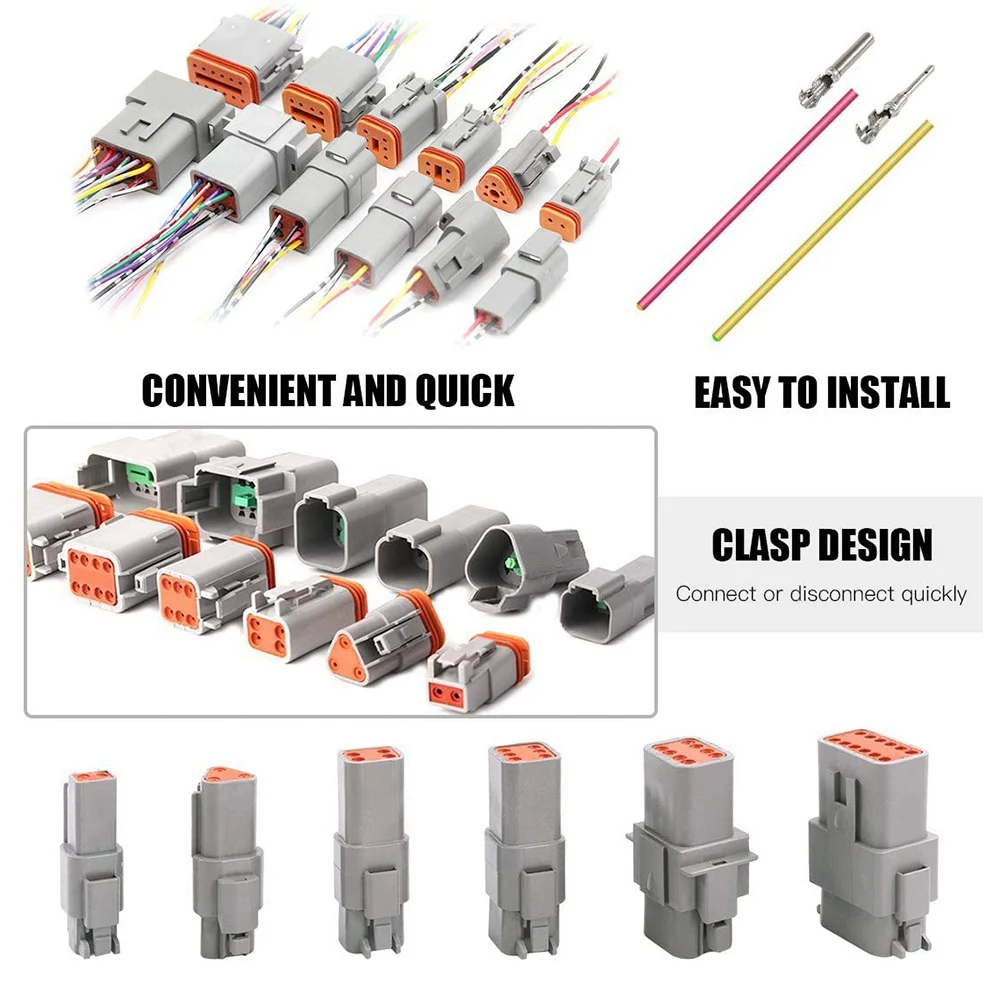 CONVENIENT AND QUICK

EASY TO INSTALL

CLASP DESIGN

Connect or disconnect quickly