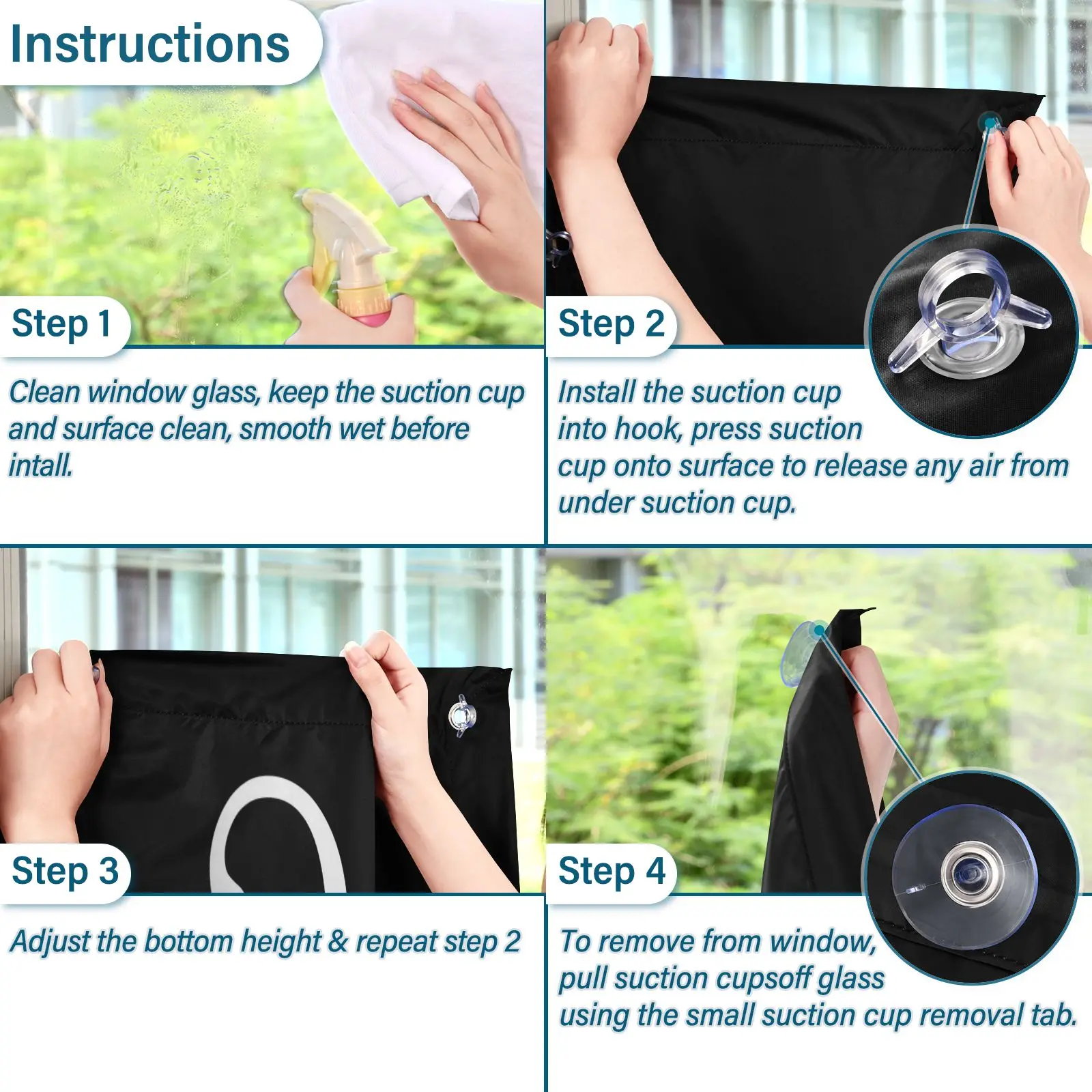 Instructions

Step 1

Clean window glass, keep the suction cup and surface clean, smooth wet before intall.

Step 2

Install the suction cup into hook, press suction cup onto surface to release any air from under suction cup.

Step 3

Adjust the bottom height & repeat step 2

Step 4

To remove from window, pull suction cupsoff glass using the small suction cup removal tab.