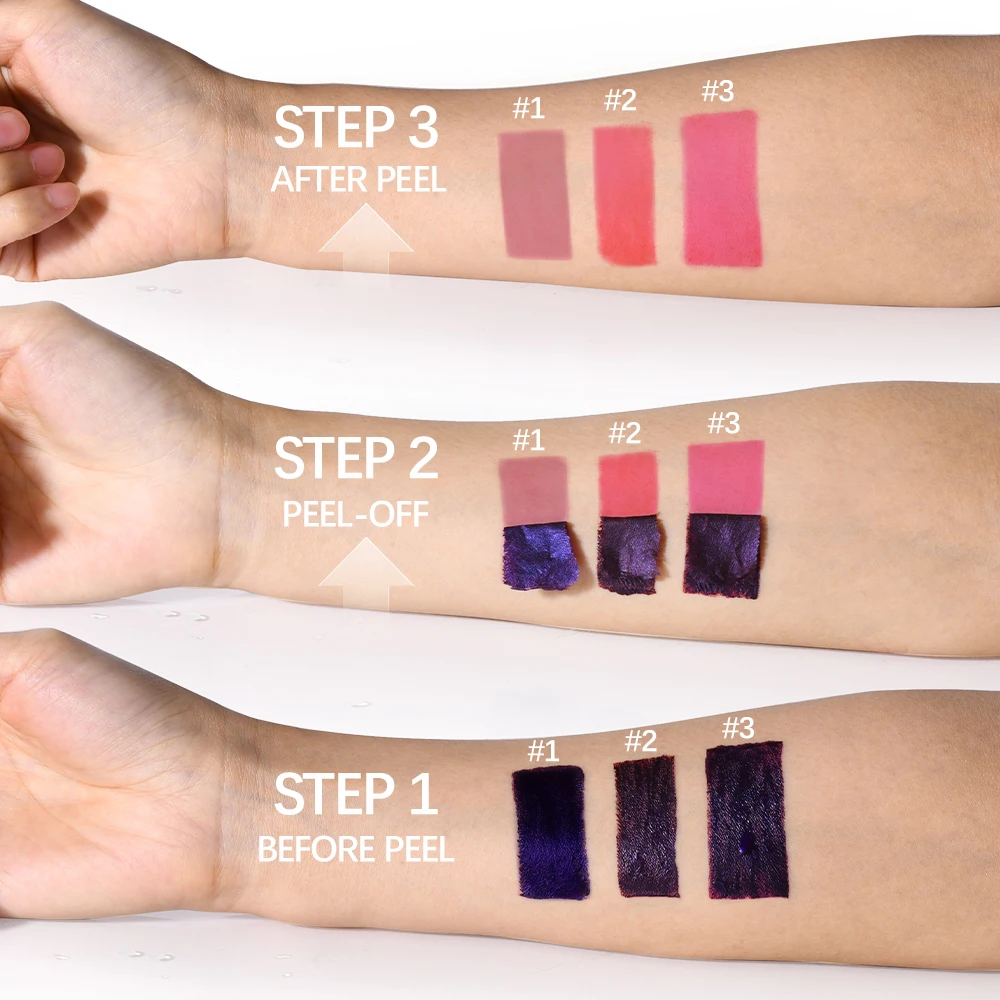 STEP 3
AFTER PEEL

#1 #2 #3

STEP 2
PEEL-OFF

#1 #2 #3

STEP 1
BEFORE PEEL

#1 #2 #3