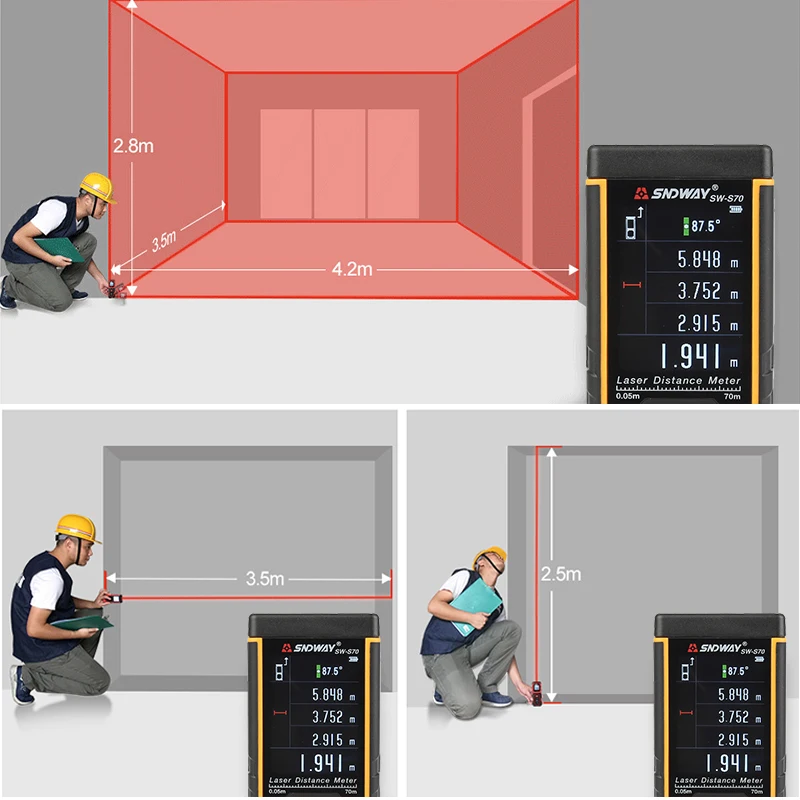 2.8m

3.5m

4.2m

SNDWAY® SW-S70

87.5°

5.848 m

3.752 m

2.915 m

1.941 m

Laser Distance Meter

0.05m 70m

3.5m

SNDWAY® SW-S70

87.5°

5.848 m

3.752 m

2.915 m

1.941 m

Laser Distance Meter

0.05m 70m

2.5m

SNDWAY® SW-S70

87.5°

5.848 m

3.752 m

2.915 m

1.941 m

Laser Distance Meter

0.05m 70m