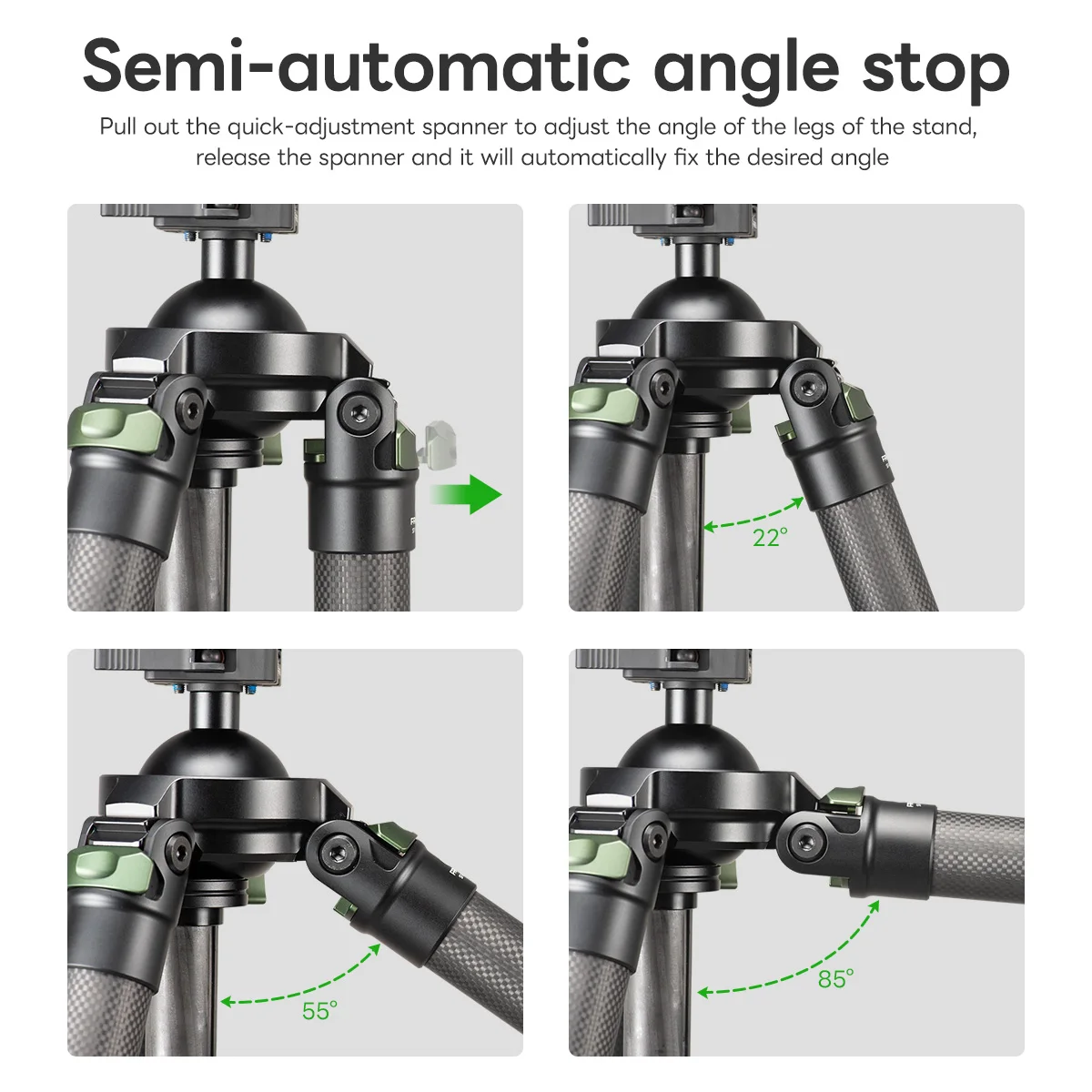 Semi-automatic angle stop

Pull out the quick-adjustment spanner to adjust the angle of the legs of the stand, release the spanner and it will automatically fix the desired angle

22°

55°

85°