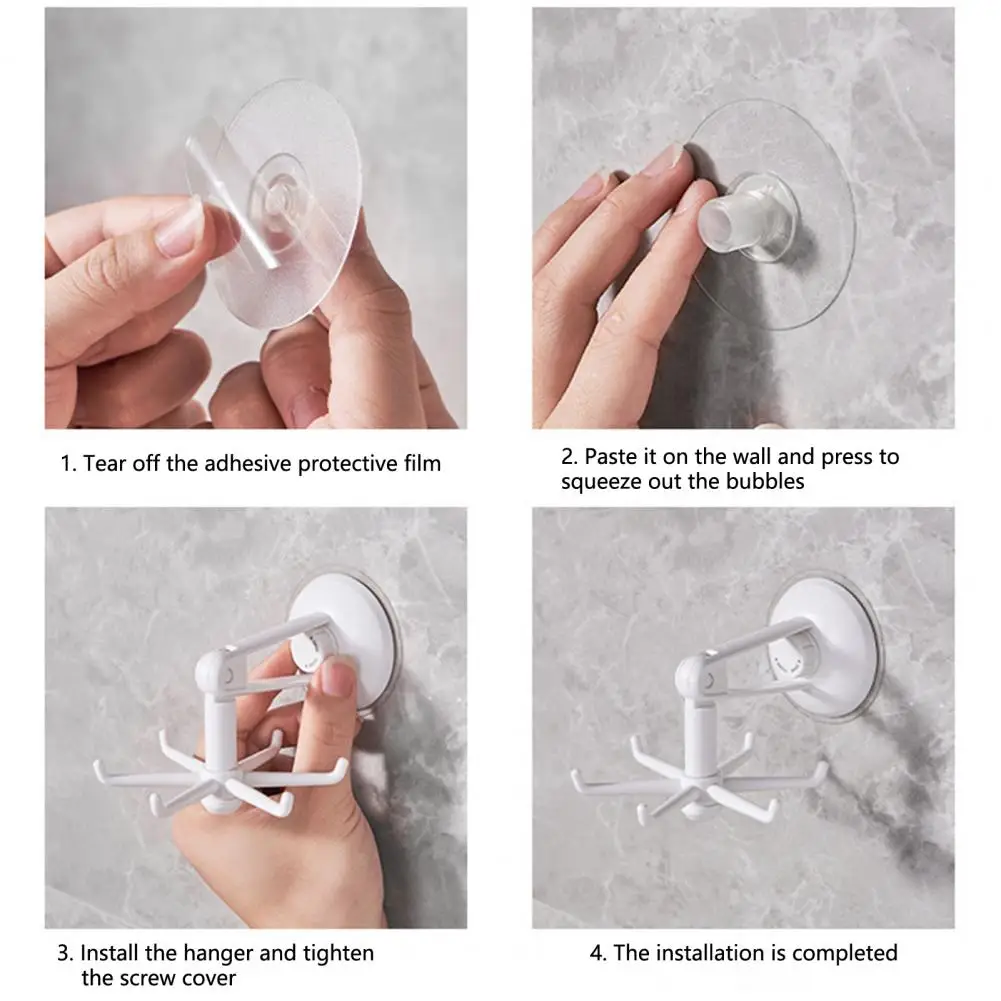 1. Tear off the adhesive protective film

2. Paste it on the wall and press to squeeze out the bubbles

3. Install the hanger and tighten the screw cover

4. The installation is completed