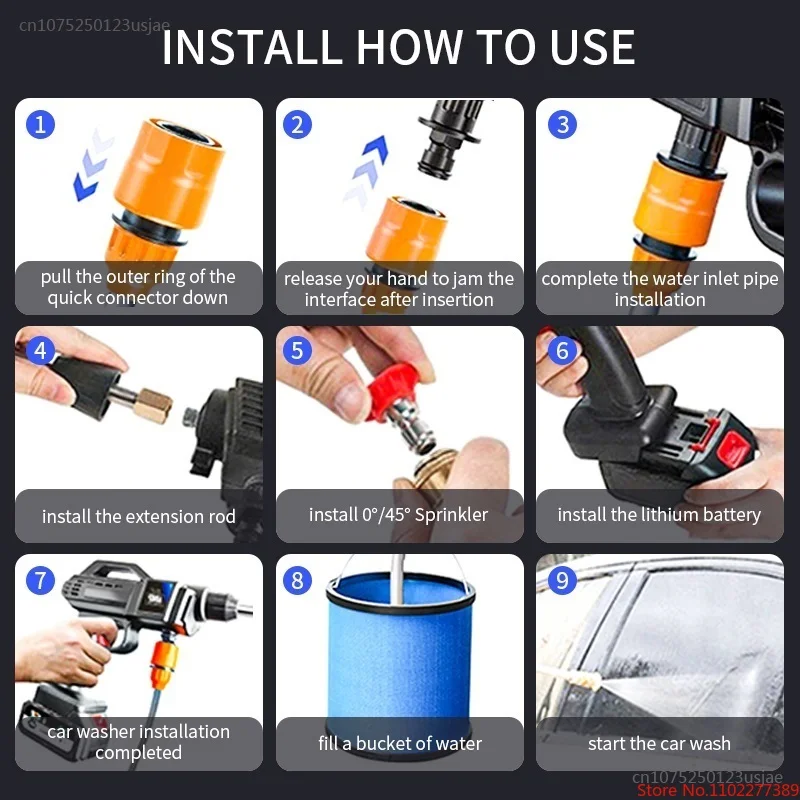 cn1075250123usjae

INSTALL HOW TO USE

1
pull the outer ring of the quick connector down

2
release your hand to jam the interface after insertion

3
complete the water inlet pipe installation

4
install the extension rod

5
install 0°/45° Sprinkler

6
install the lithium battery

7
car washer installation completed

8
fill a bucket of water

9
start the car wash

cn1075250123usjae
Store No.1102277389