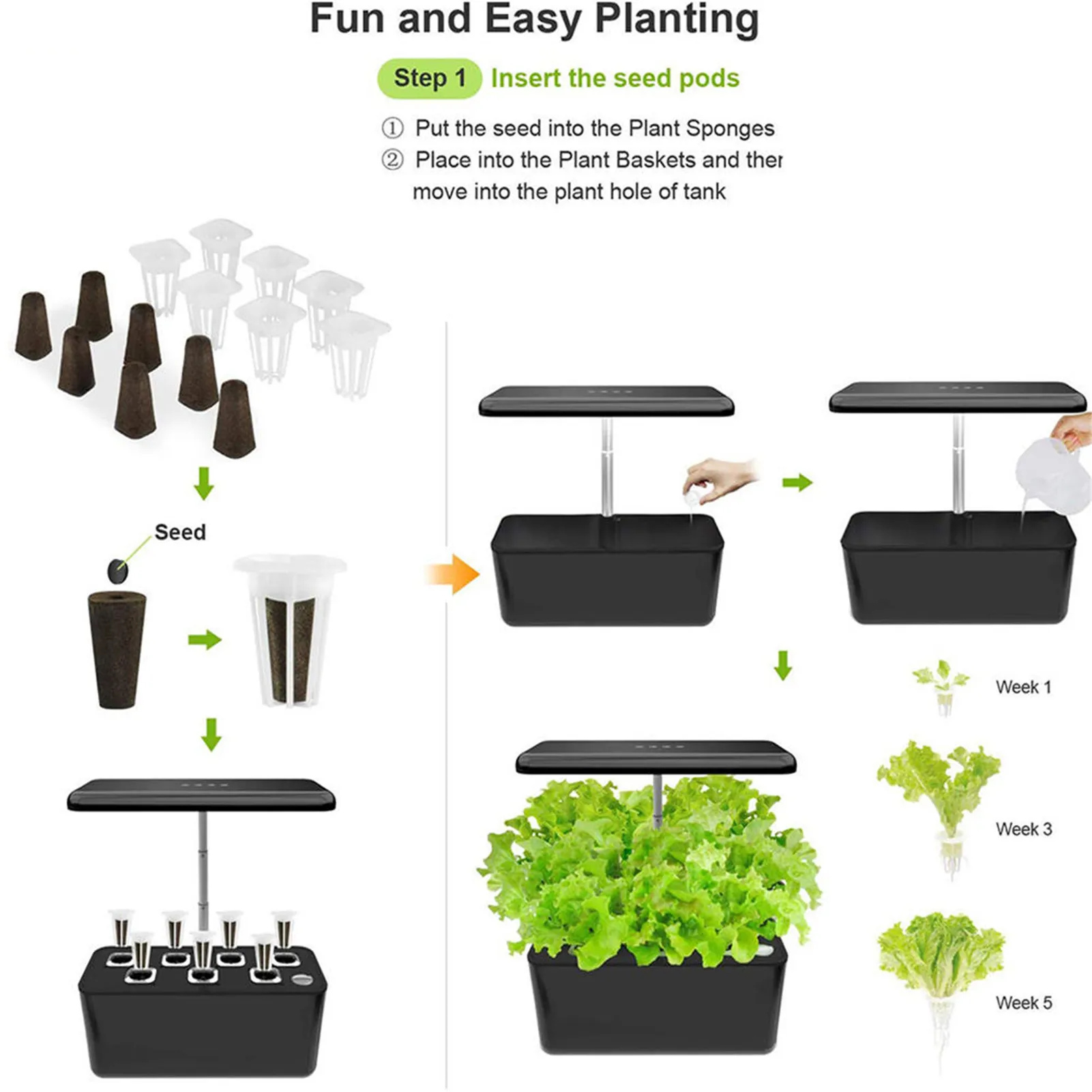 Fun and Easy Planting

Step 1 Insert the seed pods

① Put the seed into the Plant Sponges
② Place into the Plant Baskets and ther move into the plant hole of tank

Seed

Week 1

Week 3

Week 5