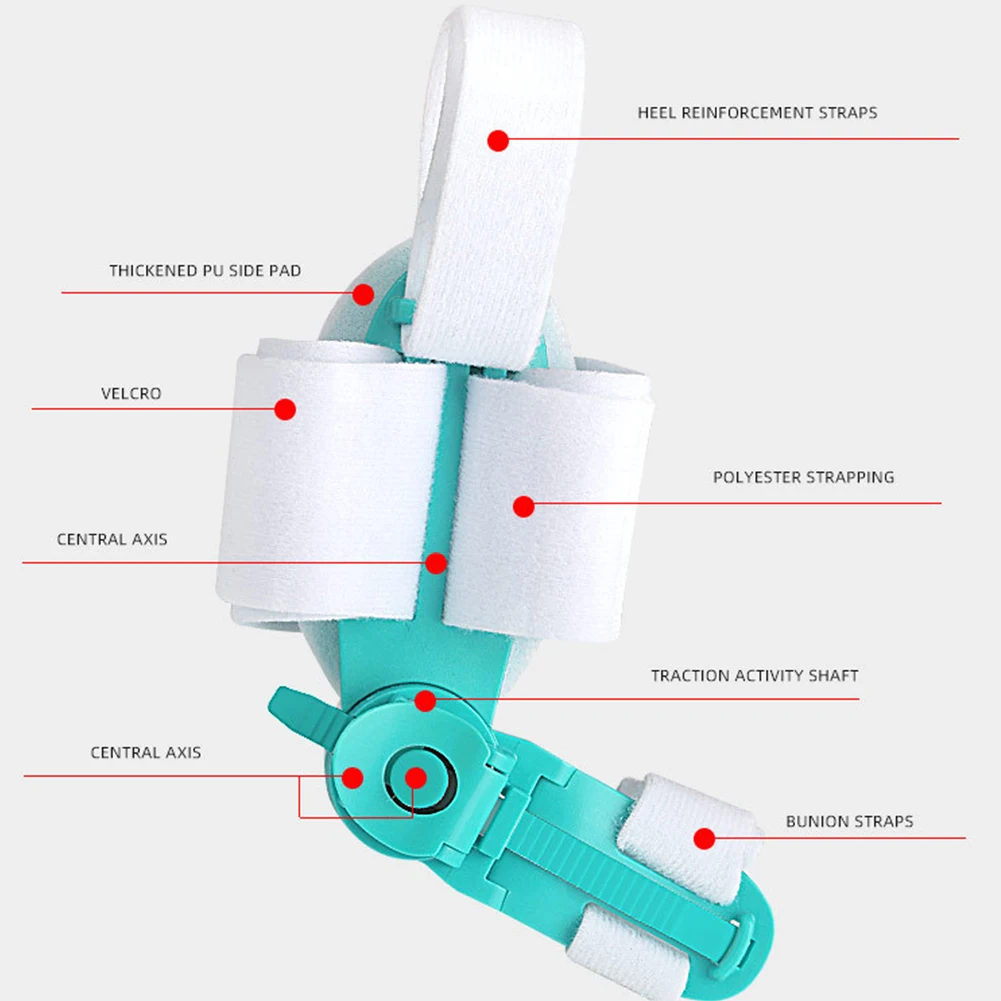 HEEL REINFORCEMENT STRAPS

THICKENED PU SIDE PAD

VELCRO

POLYESTER STRAPPING

CENTRAL AXIS

TRACTION ACTIVITY SHAFT

CENTRAL AXIS

BUNION STRAPS