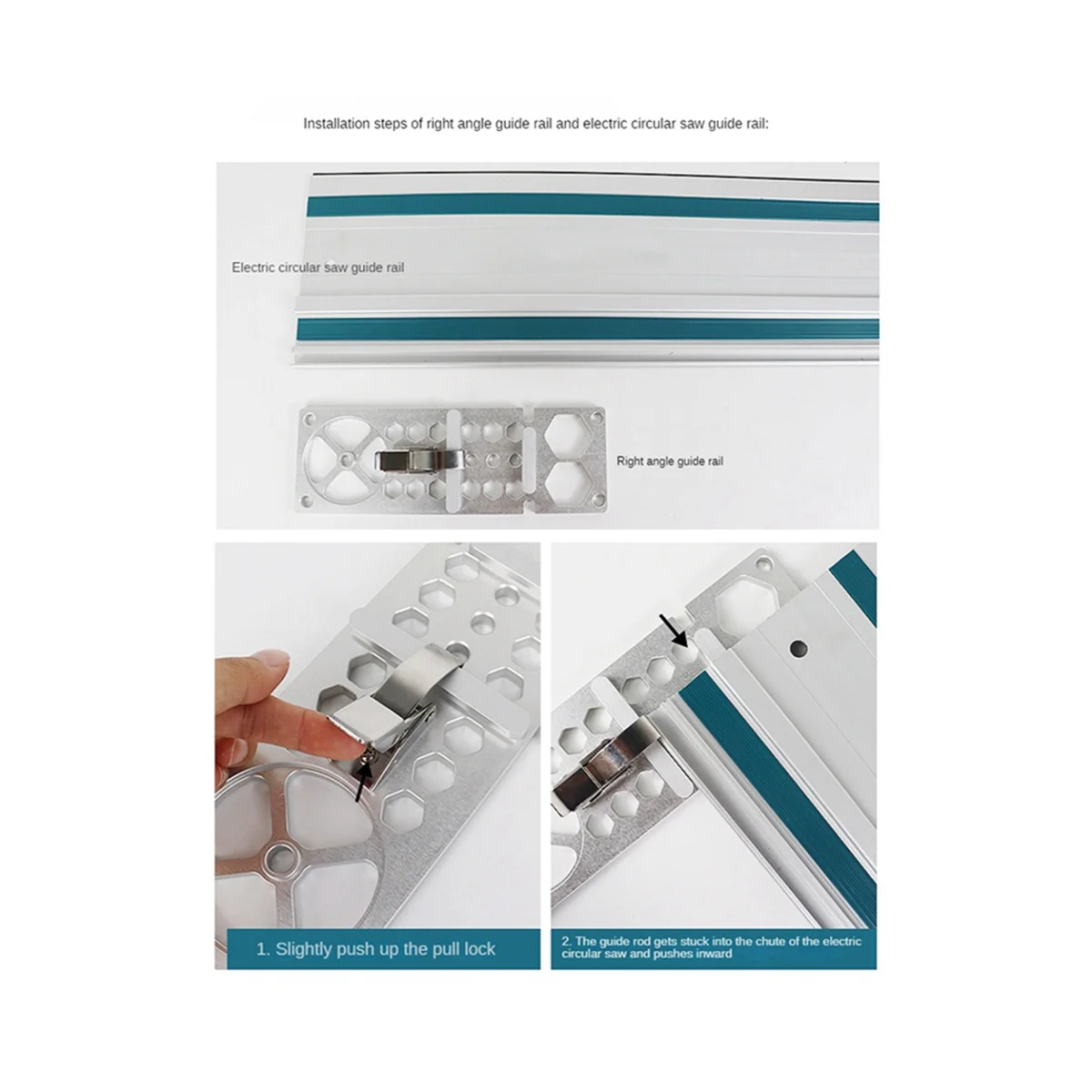 Installation steps of right angle guide rail and electric circular saw guide rail:

Electric circular saw guide rail

Right angle guide rail

1. Slightly push up the pull lock

2. The guide rod gets stuck into the chute of the electric circular saw and pushes inward