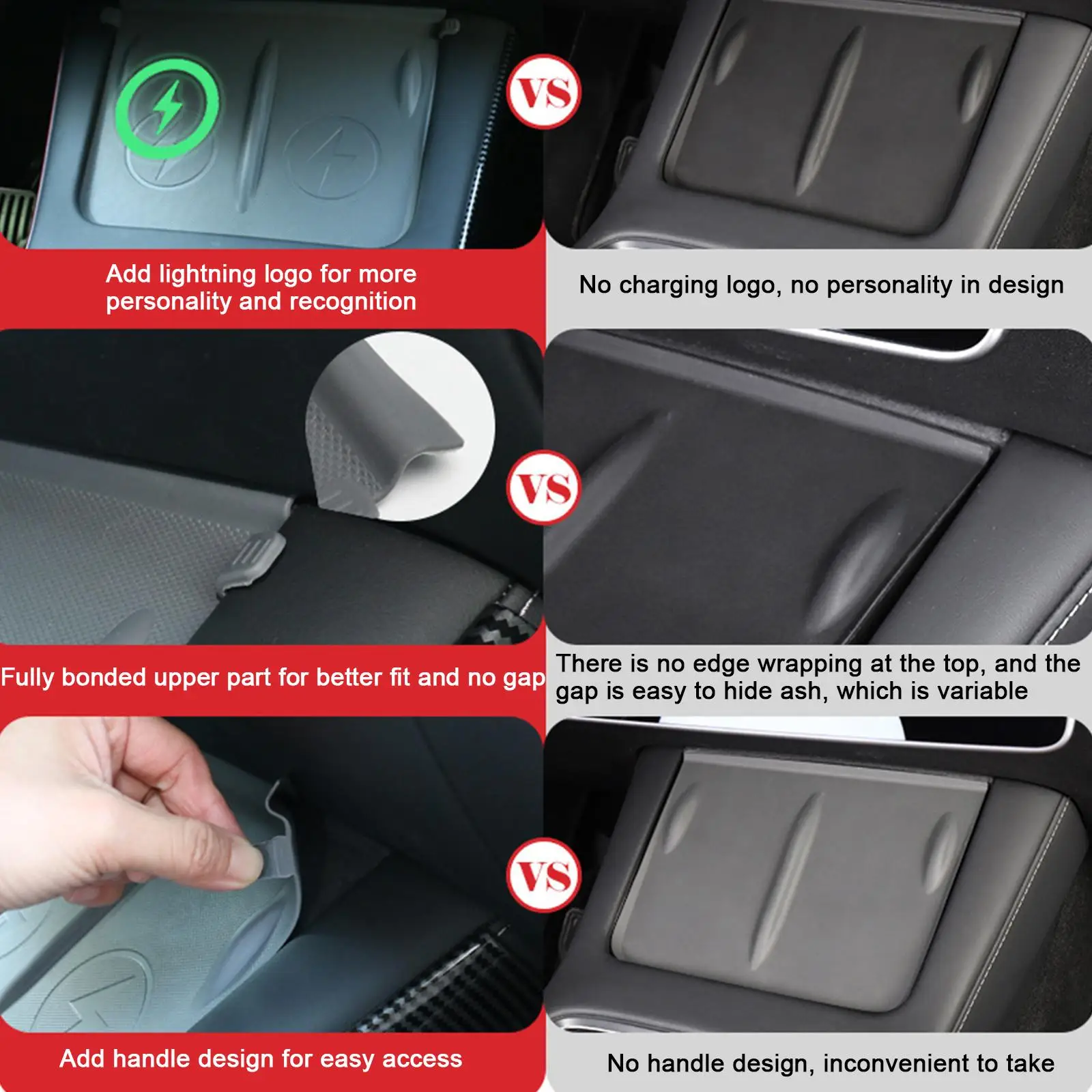 VS

Add lightning logo for more personality and recognition

No charging logo, no personality in design

VS

Fully bonded upper part for better fit and no gap

There is no edge wrapping at the top, and the gap is easy to hide ash, which is variable

VS

Add handle design for easy access

No handle design, inconvenient to take