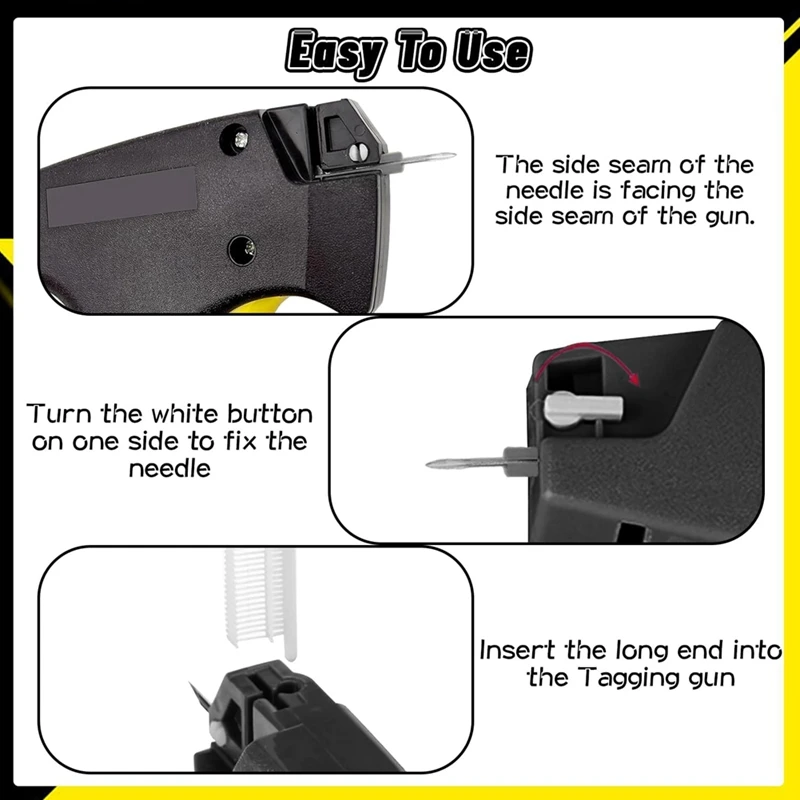 Easy To Use

The side seam of the needle is facing the side seam of the gun.

Turn the white button on one side to fix the needle

Insert the long end into the Tagging gun