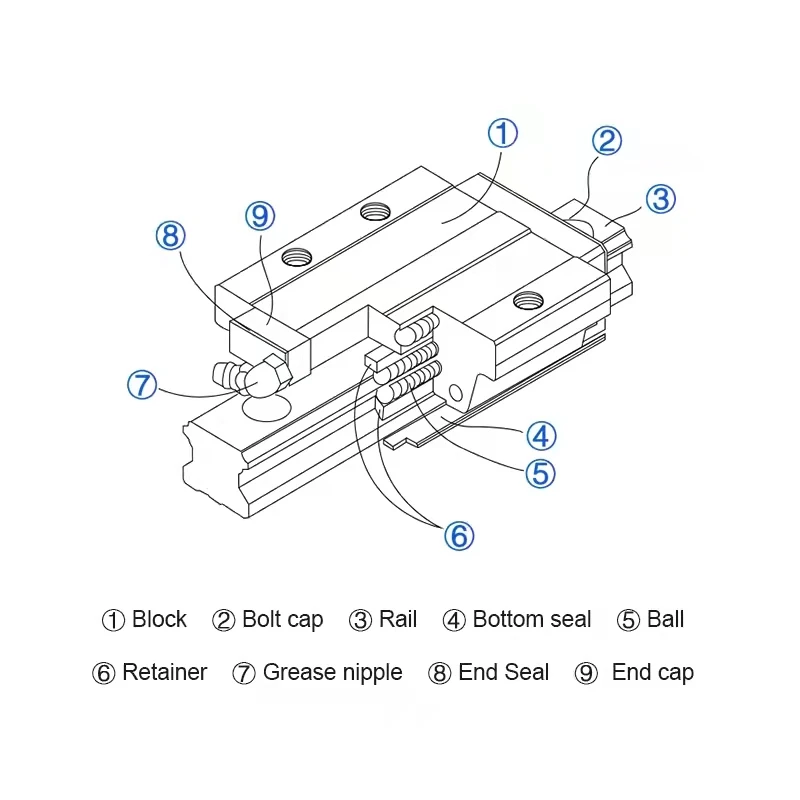 ①
②
③
⑨
⑧
⑦
④
⑤
⑥

① Block ② Bolt cap ③ Rail ④ Bottom seal ⑤ Ball

⑥ Retainer ⑦ Grease nipple ⑧ End Seal ⑨ End cap