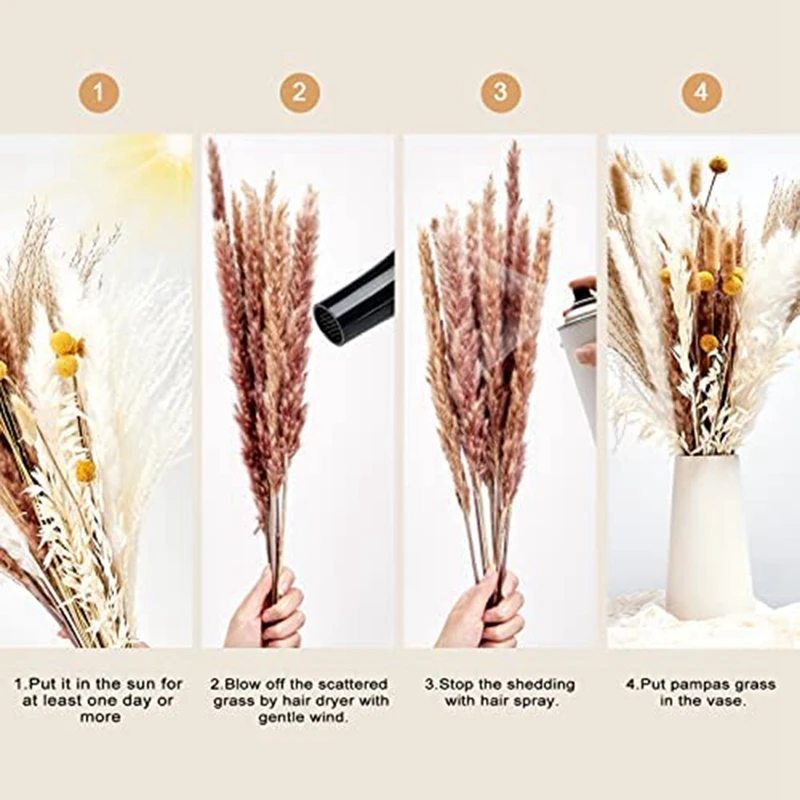 1

2

3

4

1.Put it in the sun for at least one day or more

2.Blow off the scattered grass by hair dryer with gentle wind.

3.Stop the shedding with hair spray.

4.Put pampas grass in the vase.