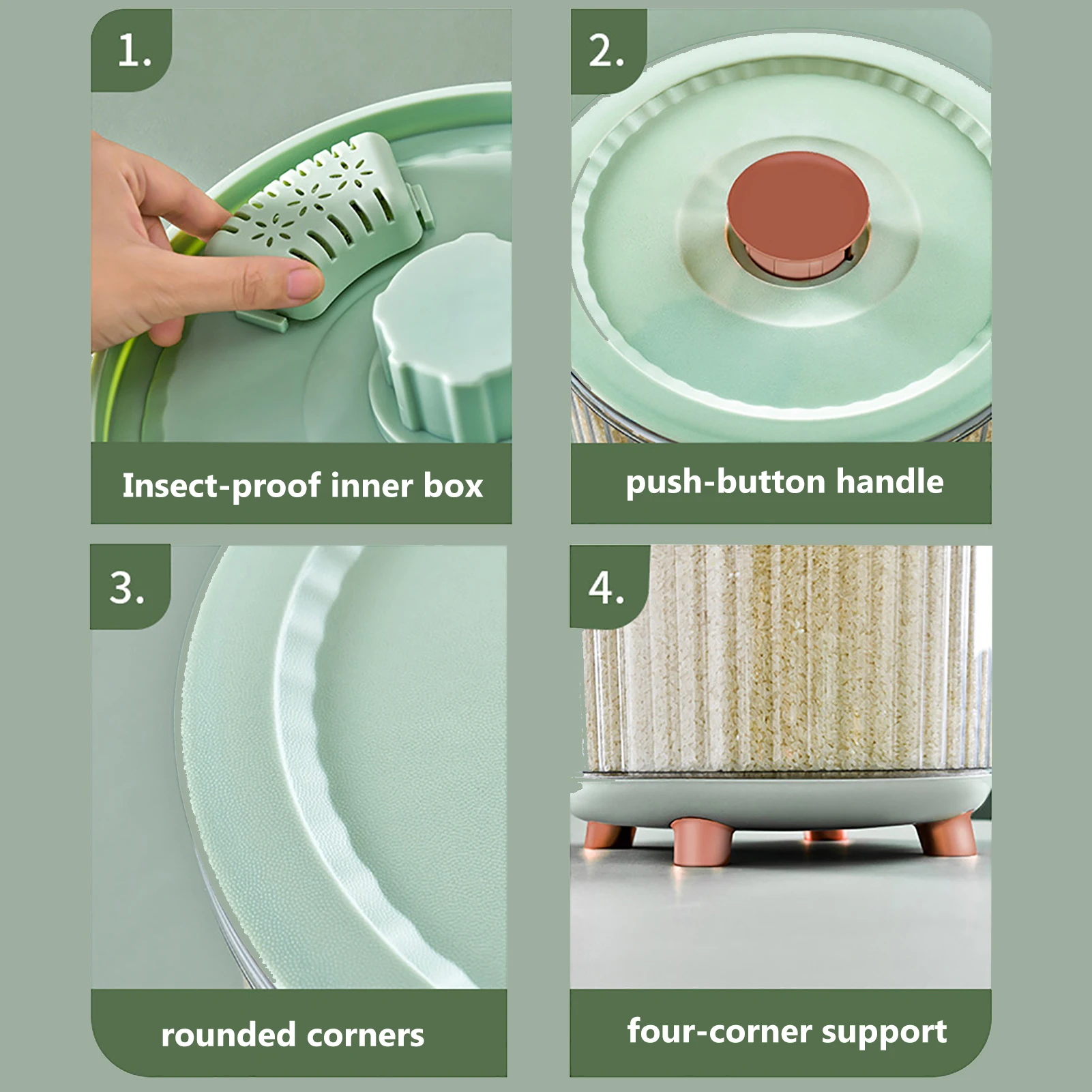 1.

Insect-proof inner box

2.

push-button handle

3.

rounded corners

4.

four-corner support