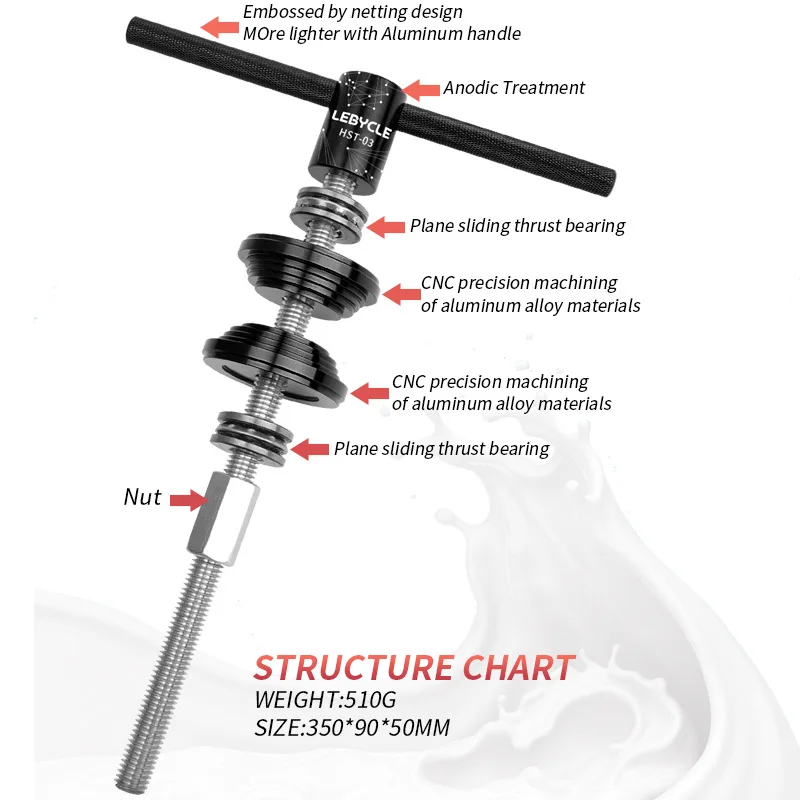 Embossed by netting design
MOre lighter with Aluminum handle

Anodic Treatment

LEBYCLE
HST-03

Plane sliding thrust bearing

CNC precision machining of aluminum alloy materials

CNC precision machining of aluminum alloy materials

Plane sliding thrust bearing

Nut

STRUCTURE CHART
WEIGHT:510G
SIZE:350*90*50MM