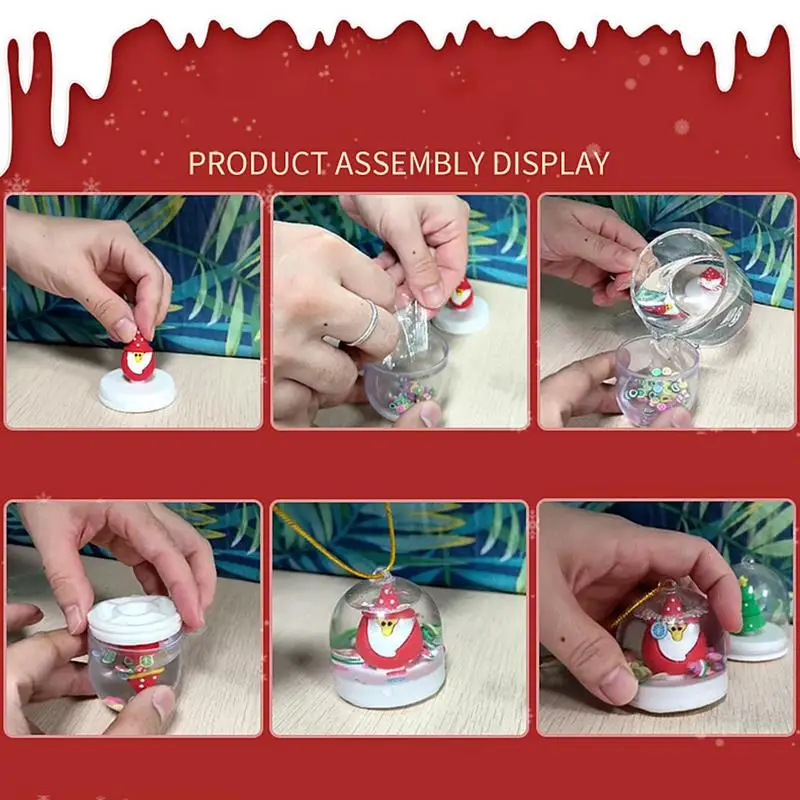 PRODUCT ASSEMBLY DISPLAY