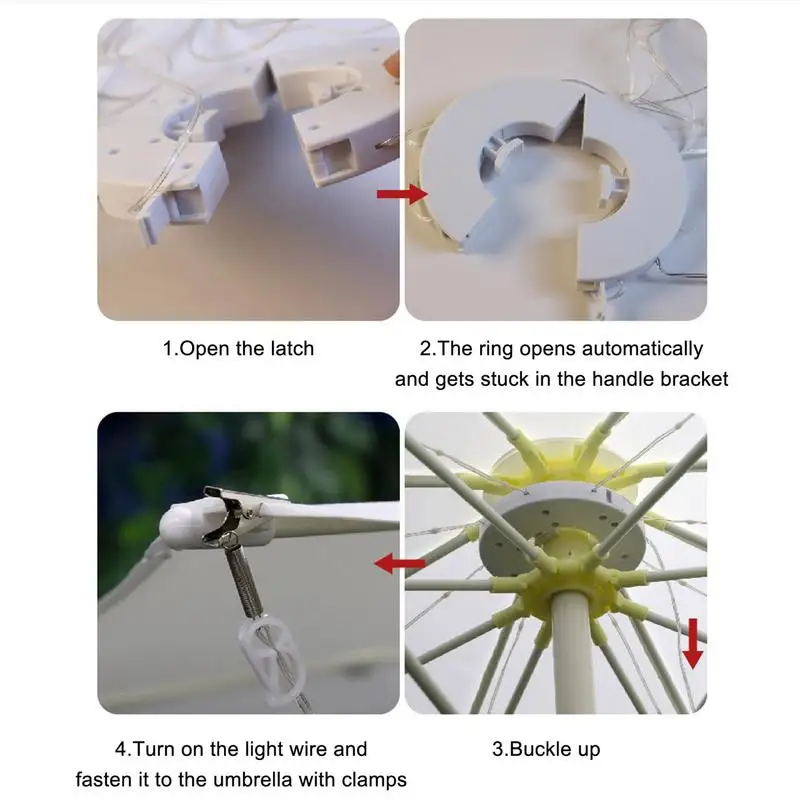 1.Open the latch

2.The ring opens automatically and gets stuck in the handle bracket

4.Turn on the light wire and fasten it to the umbrella with clamps

3.Buckle up