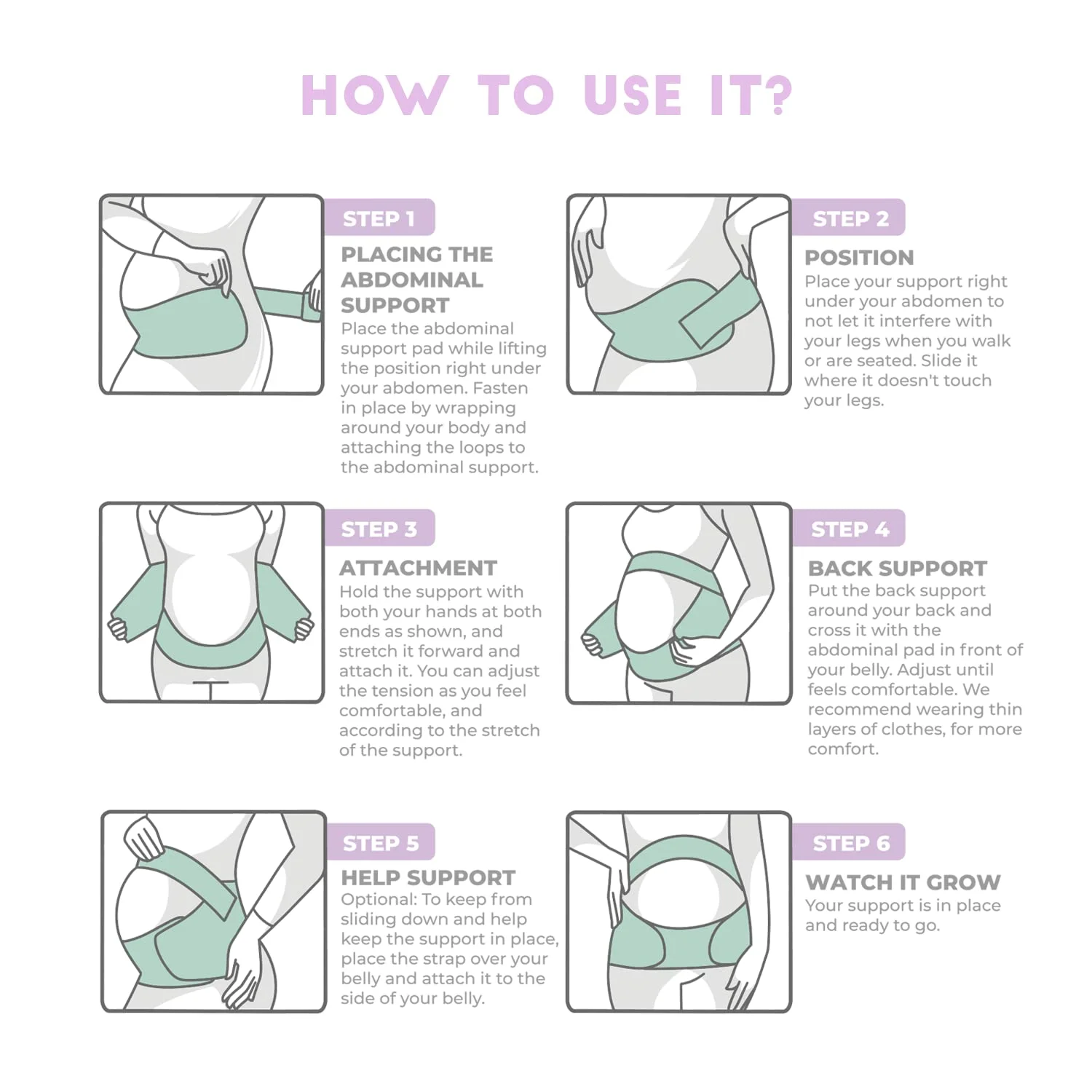 HOW TO USE IT?

STEP 1

PLACING THE ABDOMINAL SUPPORT

Place the abdominal support pad while lifting the position right under your abdomen. Fasten in place by wrapping around your body and attaching the loops to the abdominal support.

STEP 2

POSITION

Place your support right under your abdomen to not let it interfere with your legs when you walk or are seated. Slide it where it doesn't touch your legs.

STEP 3

ATTACHMENT

Hold the support with both your hands at both ends as shown, and stretch it forward and attach it. You can adjust the tension as you feel comfortable, and according to the stretch of the support.

STEP 4

BACK SUPPORT

Put the back support around your back and cross it with the abdominal pad in front of your belly. Adjust until feels comfortable. We recommend wearing thin layers of clothes, for more comfort.

STEP 5

HELP SUPPORT

Optional: To keep from sliding down and help keep the support in place, place the strap over your belly and attach it to the side of your belly.

STEP 6

WATCH IT GROW

Your support is in place and ready to go.