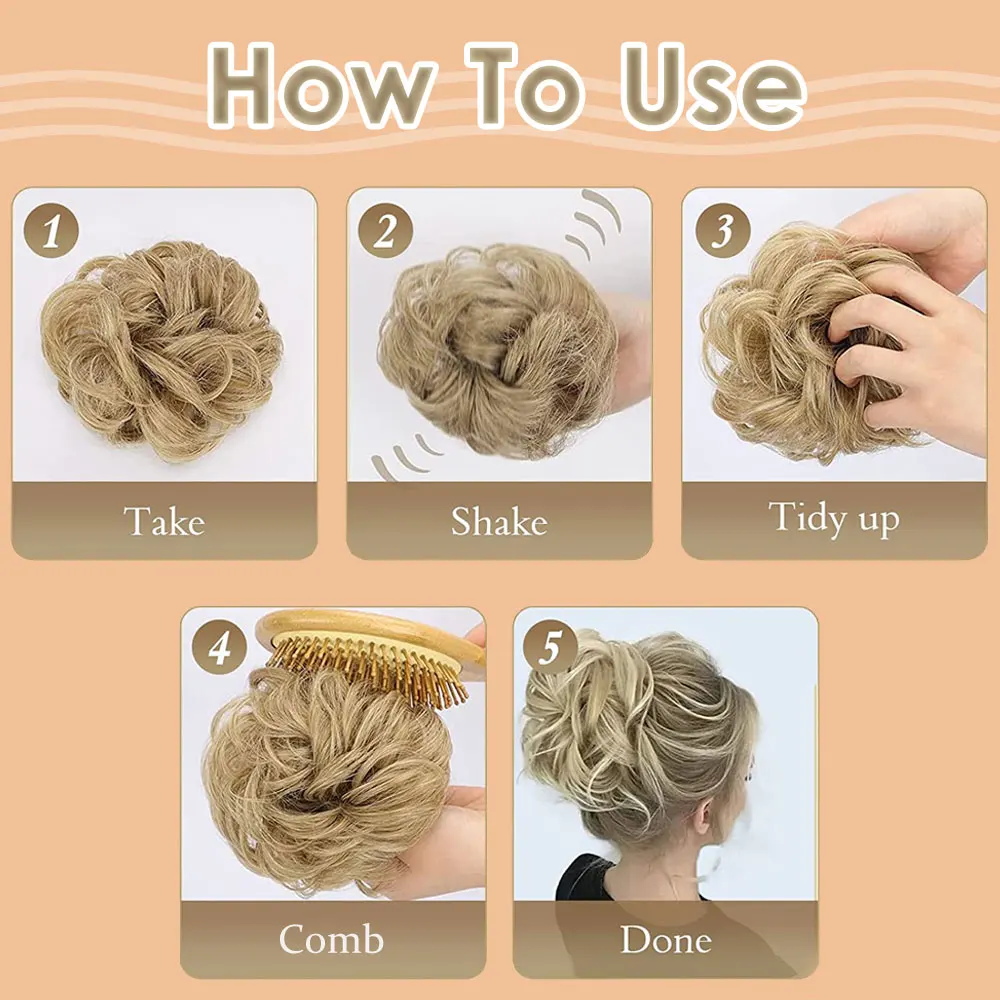 How To Use

1

Take

2

Shake

3

Tidy up

4

Comb

5

Done