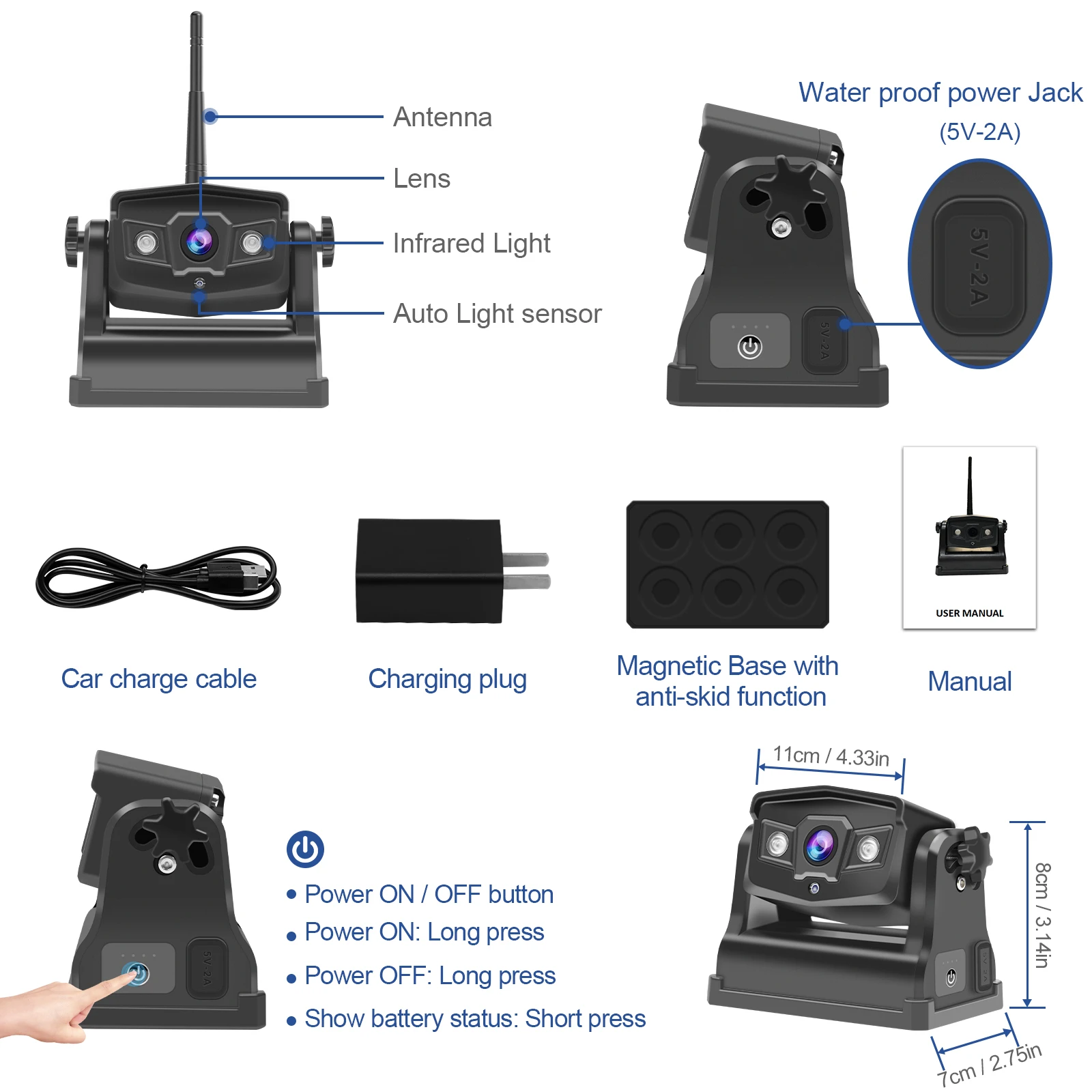 Antenna

Lens

Infrared Light

Auto Light sensor

Water proof power Jack
(5V-2A)

5V-2A

5V-2A

USER MANUAL

Car charge cable

Charging plug

Magnetic Base with anti-skid function

Manual

5V-2A

• Power ON / OFF button
• Power ON: Long press
• Power OFF: Long press
• Show battery status: Short press

11cm / 4.33in

8cm / 3.14in

7cm / 2.75in