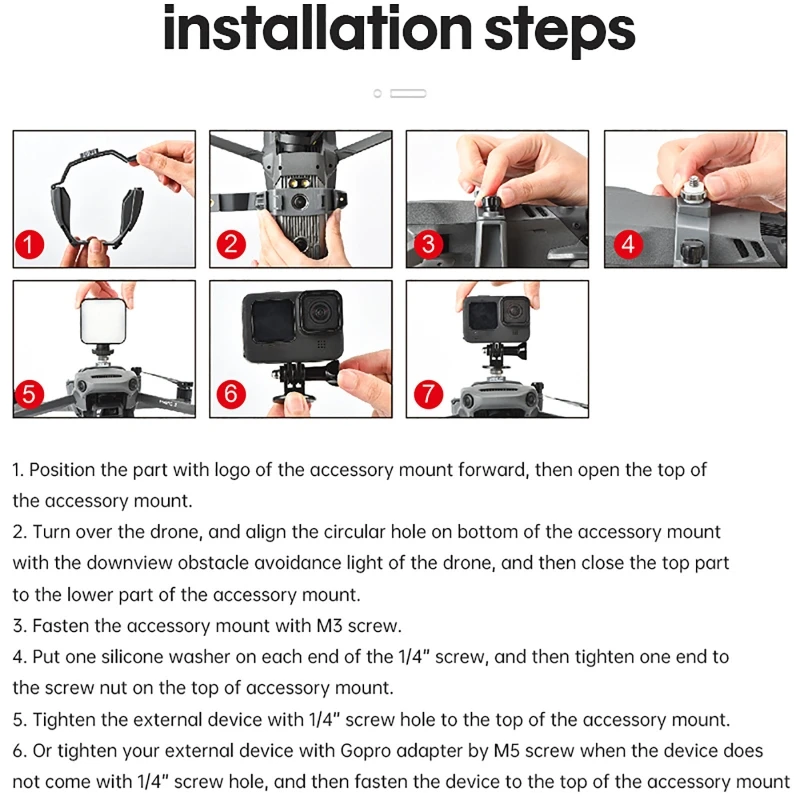 installation steps

1

2

3

4

5

6

7

1. Position the part with logo of the accessory mount forward, then open the top of the accessory mount.

2. Turn over the drone, and align the circular hole on bottom of the accessory mount with the downview obstacle avoidance light of the drone, and then close the top part to the lower part of the accessory mount.

3. Fasten the accessory mount with M3 screw.

4. Put one silicone washer on each end of the 1/4" screw, and then tighten one end to the screw nut on the top of accessory mount.

5. Tighten the external device with 1/4" screw hole to the top of the accessory mount.

6. Or tighten your external device with Gopro adapter by M5 screw when the device does not come with 1/4" screw hole, and then fasten the device to the top of the accessory mount