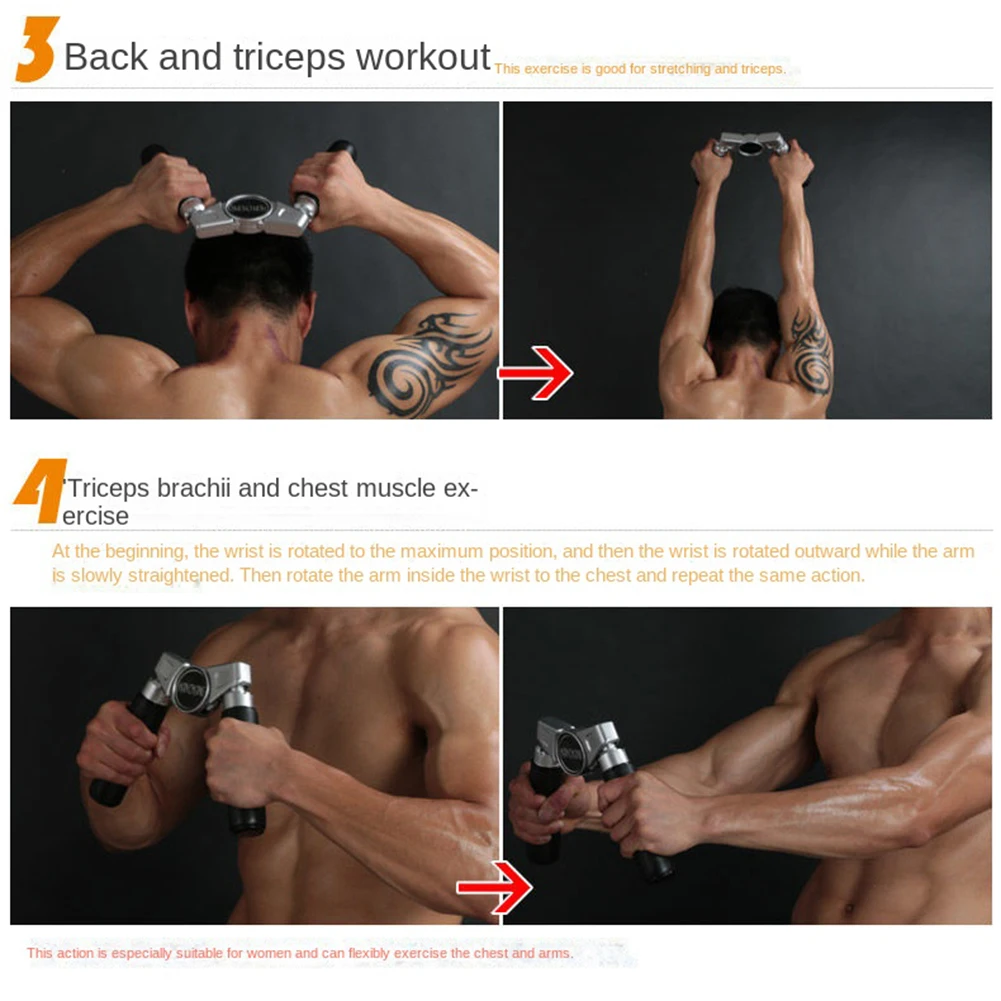 3 Back and triceps workout This exercise is good for stretching and triceps.

4 'Triceps brachii and chest muscle exercise

At the beginning, the wrist is rotated to the maximum position, and then the wrist is rotated outward while the arm is slowly straightened. Then rotate the arm inside the wrist to the chest and repeat the same action.

This action is especially suitable for women and can flexibly exercise the chest and arms.