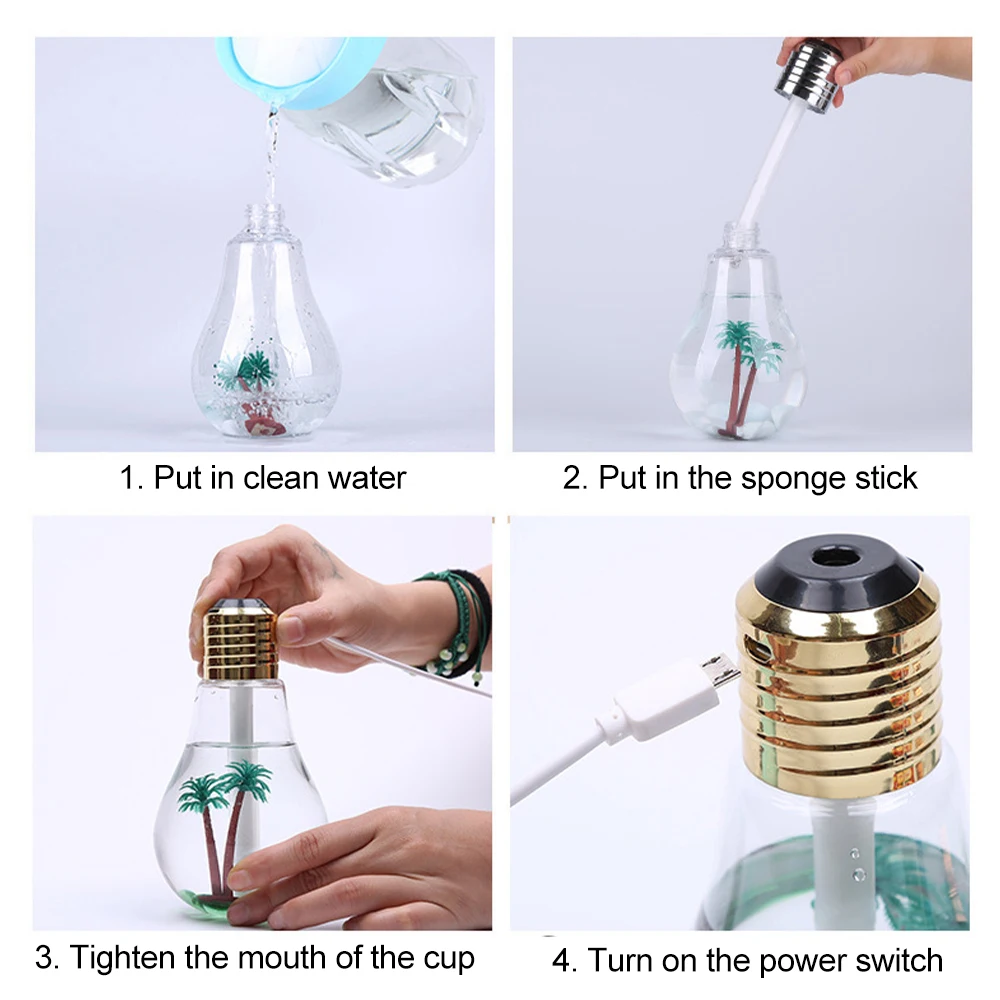 1. Put in clean water

2. Put in the sponge stick

3. Tighten the mouth of the cup

4. Turn on the power switch