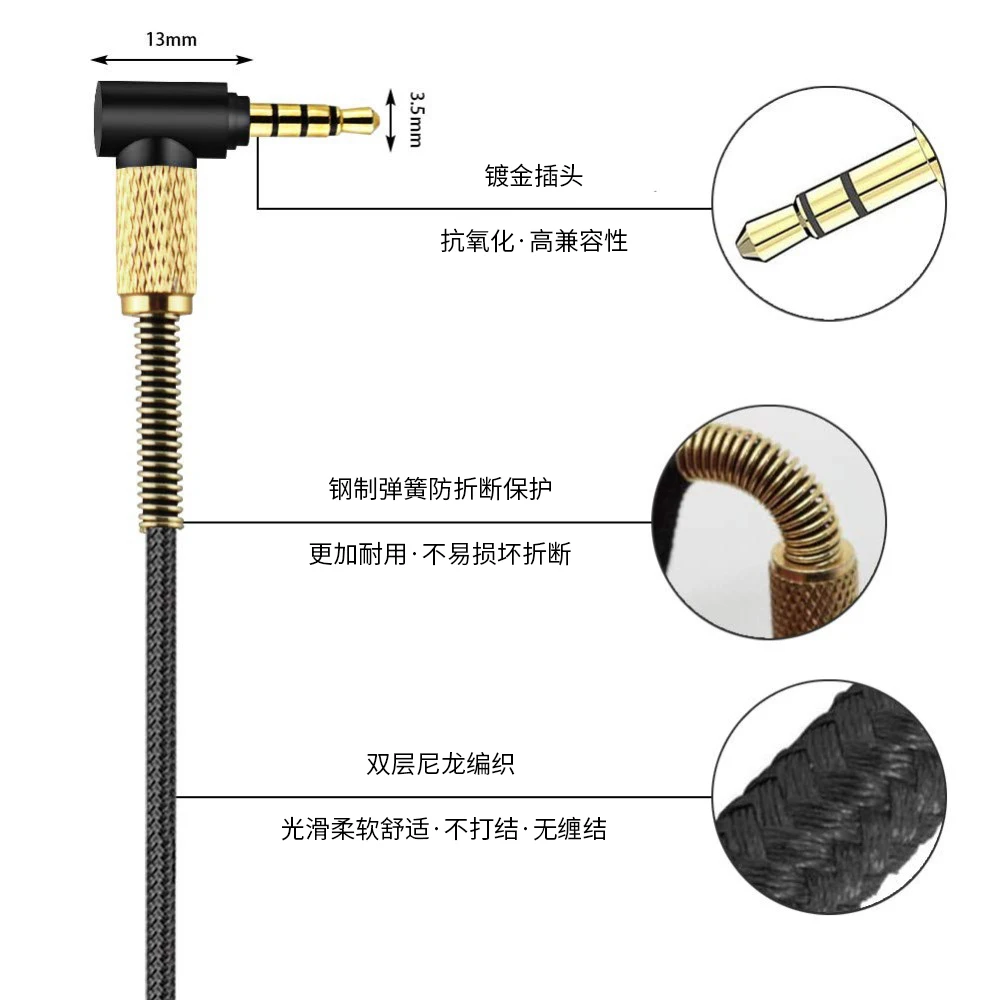 13mm

3.5mm

镀金插头

抗氧化·高兼容性

钢制弹簧防折断保护

更加耐用·不易损坏折断

双层尼龙编织

光滑柔软舒适·不打结·无缠结