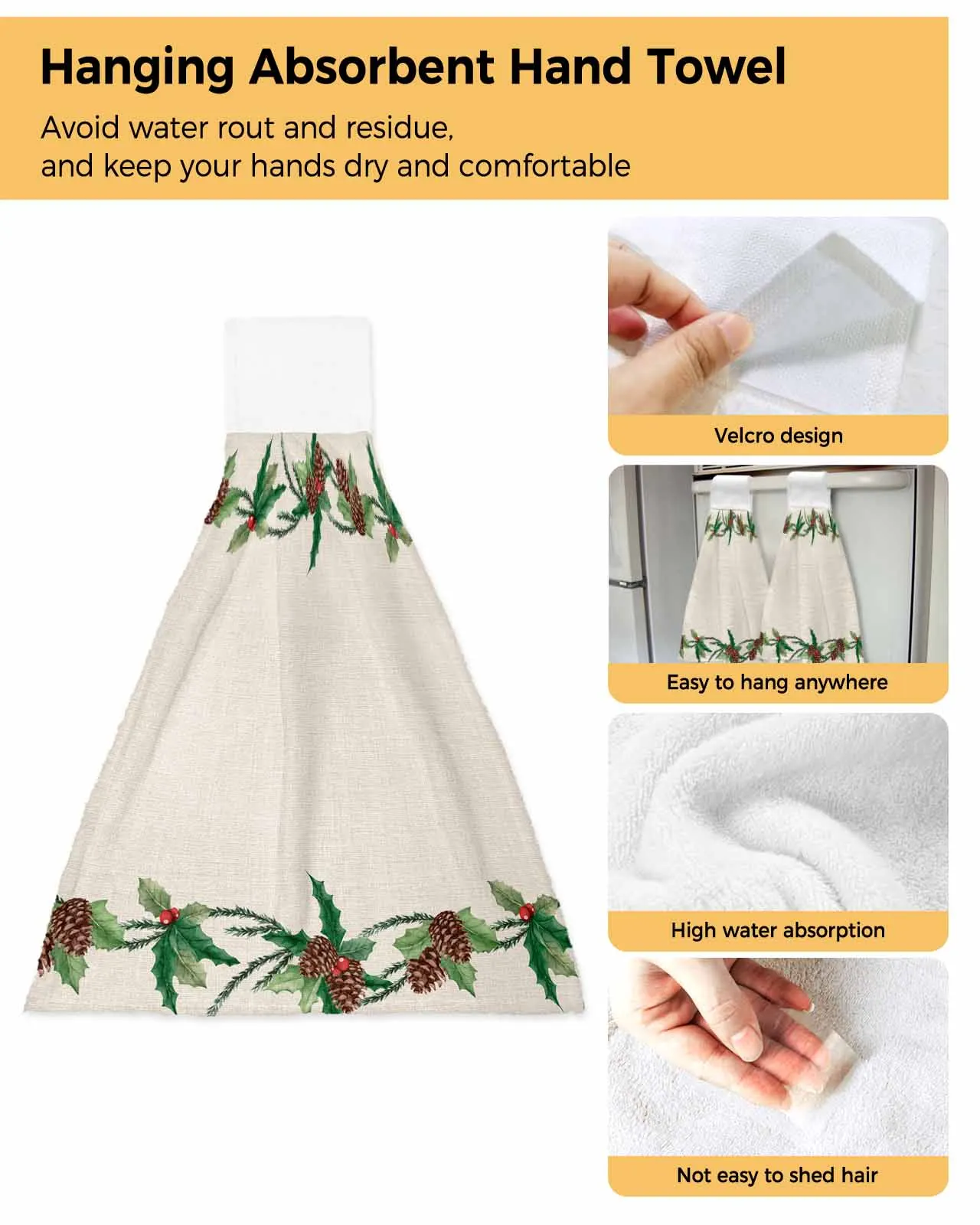 Hanging Absorbent Hand Towel

Avoid water rout and residue, and keep your hands dry and comfortable

Velcro design

Easy to hang anywhere

High water absorption

Not easy to shed hair