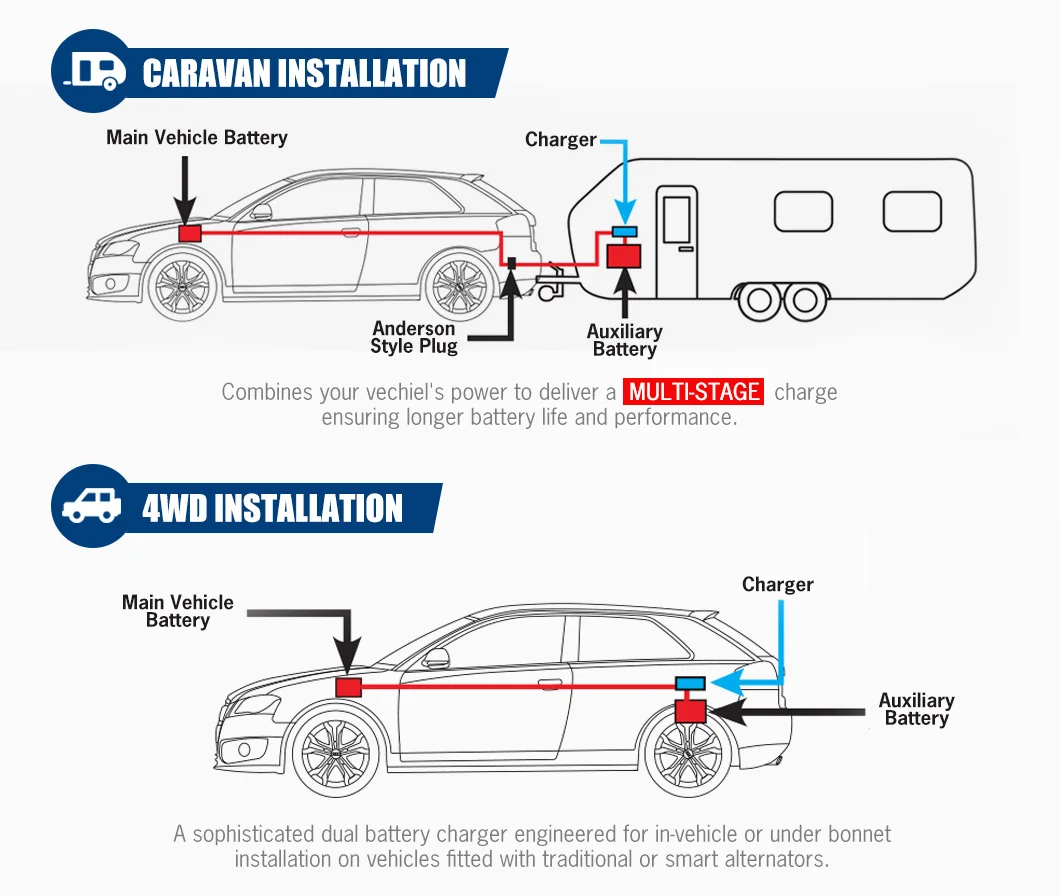 CARAVAN INSTALLATION

Main Vehicle Battery

Charger

Anderson Style Plug

Auxiliary Battery

Combines your vechiel's power to deliver a MULTI-STAGE charge ensuring longer battery life and performance.

4WD INSTALLATION

Main Vehicle Battery

Charger

Auxiliary Battery

A sophisticated dual battery charger engineered for in-vehicle or under bonnet installation on vehicles fitted with traditional or smart alternators.