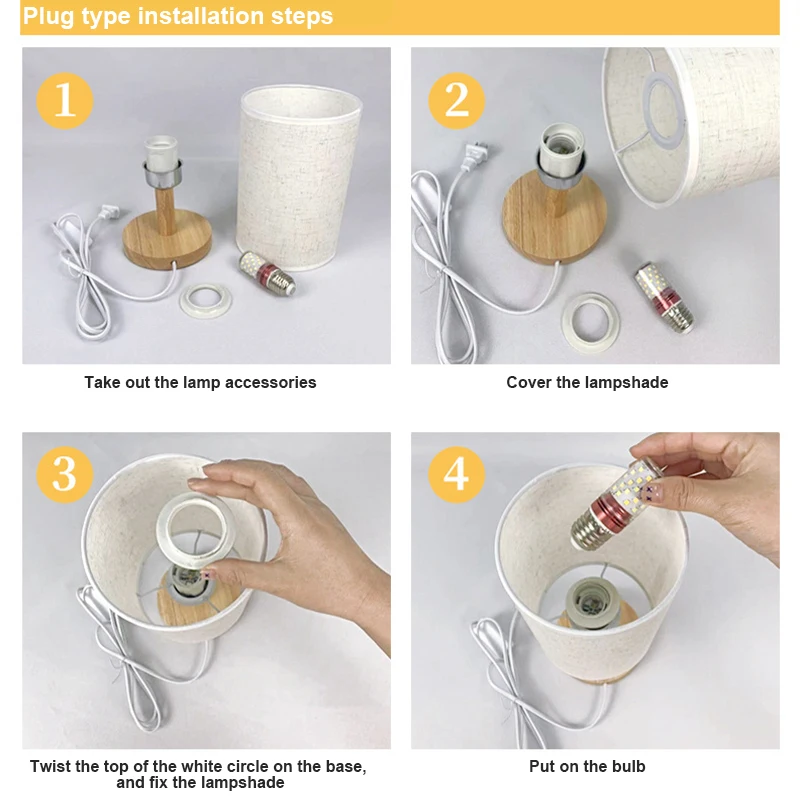 Plug type installation steps

1

Take out the lamp accessories

2

Cover the lampshade

3

Twist the top of the white circle on the base, and fix the lampshade

4

Put on the bulb