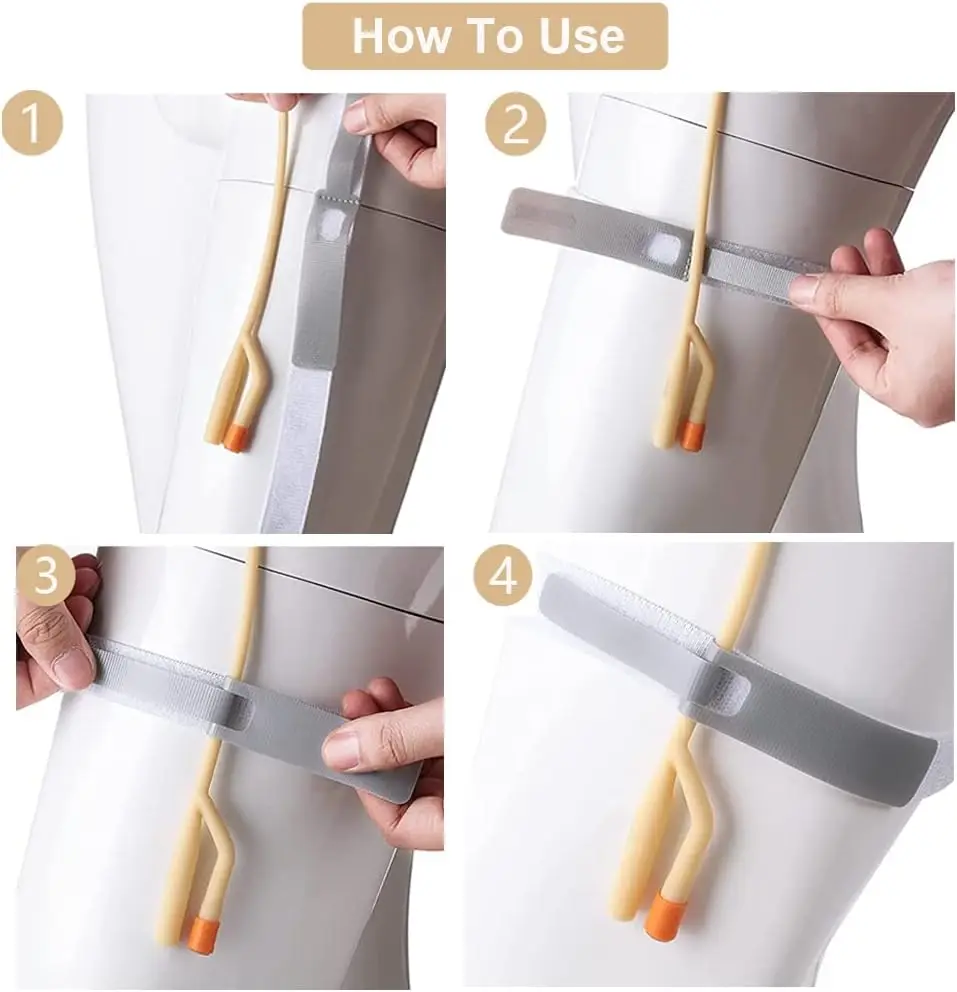 How To Use

1

2

3

4