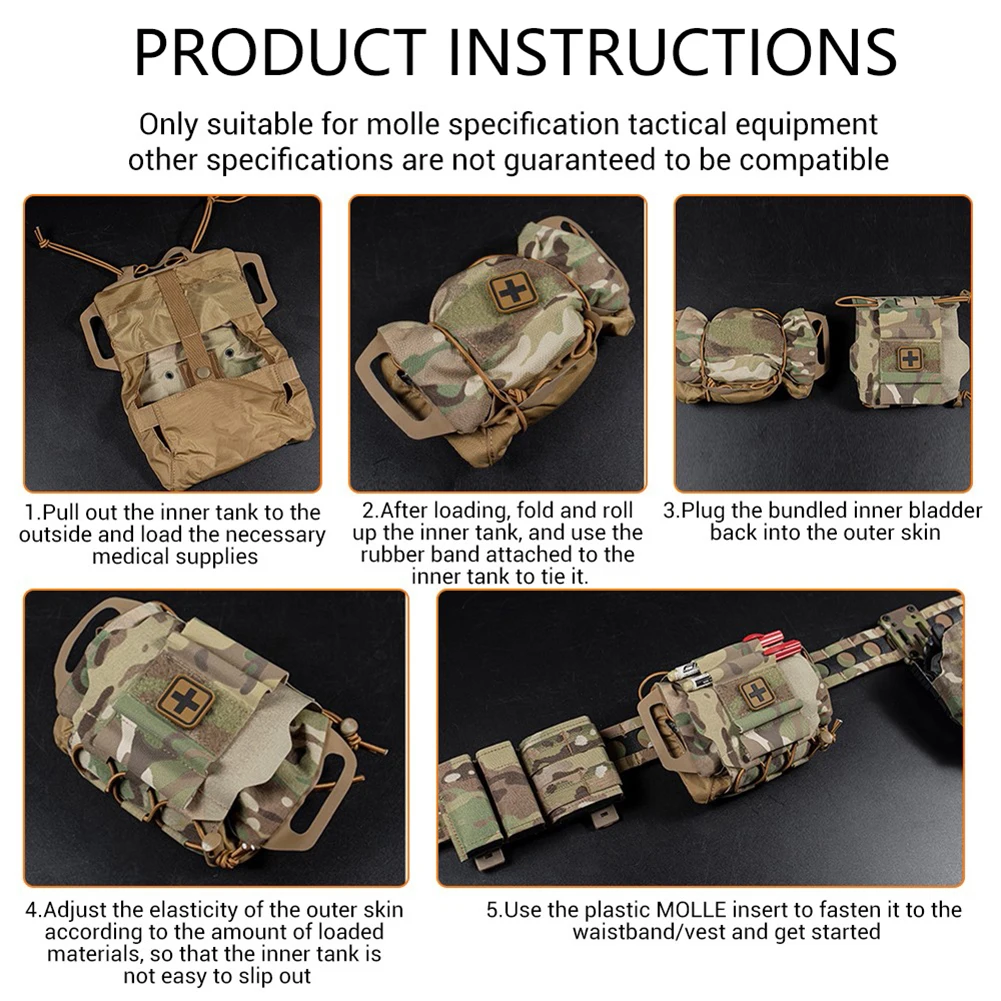 PRODUCT INSTRUCTIONS

Only suitable for molle specification tactical equipment other specifications are not guaranteed to be compatible

1.Pull out the inner tank to the outside and load the necessary medical supplies

2.After loading, fold and roll up the inner tank, and use the rubber band attached to the inner tank to tie it.

3.Plug the bundled inner bladder back into the outer skin

4.Adjust the elasticity of the outer skin according to the amount of loaded materials, so that the inner tank is not easy to slip out

5.Use the plastic MOLLE insert to fasten it to the waistband/vest and get started