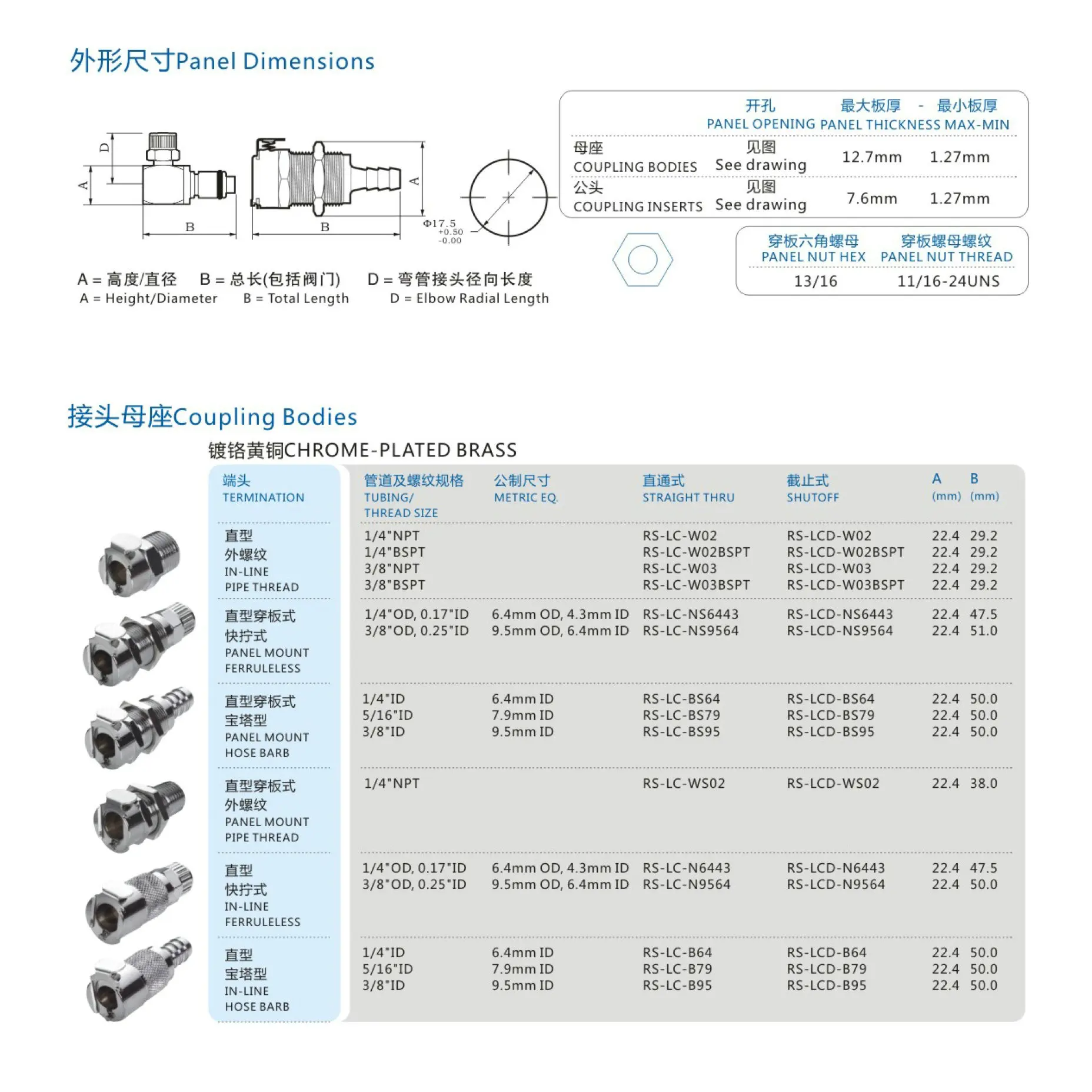 外形尺寸Panel Dimensions

D
A
B
B
A
Φ17.5
+0.50
-0.00

A = 高度/直径　B = 总长(包括阀门)　D = 弯管接头径向长度
A = Height/Diameter　B = Total Length　D = Elbow Radial Length

| | 开孔 PANEL OPENING | 最大板厚 - 最小板厚 PANEL THICKNESS MAX-MIN | |
|---|---|---|---|
| 母座 COUPLING BODIES | 见图 See drawing | 12.7mm | 1.27mm |
| 公头 COUPLING INSERTS | 见图 See drawing | 7.6mm | 1.27mm |

| 穿板六角螺母 PANEL NUT HEX | 穿板螺母螺纹 PANEL NUT THREAD |
|---|---|
| 13/16 | 11/16-24UNS |

接头母座Coupling Bodies

镀铬黄铜CHROME-PLATED BRASS

| 端头 TERMINATION | 管道及螺纹规格 TUBING/ THREAD SIZE | 公制尺寸 METRIC EQ. | 直通式 STRAIGHT THRU | 截止式 SHUTOFF | A (mm) | B (mm) |
|---|---|---|---|---|---|---|
| 直型 外螺纹 IN-LINE PIPE THREAD | 1/4"NPT | | RS-LC-W02 | RS-LCD-W02 | 22.4 | 29.2 |
| | 1/4"BSPT | | RS-LC-W02BSPT | RS-LCD-W02BSPT | 22.4 | 29.2 |
| | 3/8"NPT | | RS-LC-W03 | RS-LCD-W03 | 22.4 | 29.2 |
| | 3/8"BSPT | | RS-LC-W03BSPT | RS-LCD-W03BSPT | 22.4 | 29.2 |
| 直型穿板式 快拧式 PANEL MOUNT FERRULELESS | 1/4"OD, 0.17"ID | 6.4mm OD, 4.3mm ID | RS-LC-NS6443 | RS-LCD-NS6443 | 22.4 | 47.5 |
| | 3/8"OD, 0.25"ID | 9.5mm OD, 6.4mm ID | RS-LC-NS9564 | RS-LCD-NS9564 | 22.4 | 51.0 |
| 直型穿板式 宝塔型 PANEL MOUNT HOSE BARB | 1/4"ID | 6.4mm ID | RS-LC-BS64 | RS-LCD-BS64 | 22.4 | 50.0 |
| | 5/16"ID | 7.9mm ID | RS-LC-BS79 | RS-LCD-BS79 | 22.4 | 50.0 |
| | 3/8"ID | 9.5mm ID | RS-LC-BS95 | RS-LCD-BS95 | 22.4 | 50.0 |
| 直型穿板式 外螺纹 PANEL MOUNT PIPE THREAD | 1/4"NPT | | RS-LC-WS02 | RS-LCD-WS02 | 22.4 | 38.0 |
| 直型 快拧式 IN-LINE FERRULELESS | 1/4"OD, 0.17"ID | 6.4mm OD, 4.3mm ID | RS-LC-N6443 | RS-LCD-N6443 | 22.4 | 47.5 |
| | 3/8"OD, 0.25"ID | 9.5mm OD, 6.4mm ID | RS-LC-N9564 | RS-LCD-N9564 | 22.4 | 50.0 |
| 直型 宝塔型 IN-LINE HOSE BARB | 1/4"ID | 6.4mm ID | RS-LC-B64 | RS-LCD-B64 | 22.4 | 50.0 |
| | 5/16"ID | 7.9mm ID | RS-LC-B79 | RS-LCD-B79 | 22.4 | 50.0 |
| | 3/8"ID | 9.5mm ID | RS-LC-B95 | RS-LCD-B95 | 22.4 | 50.0 |