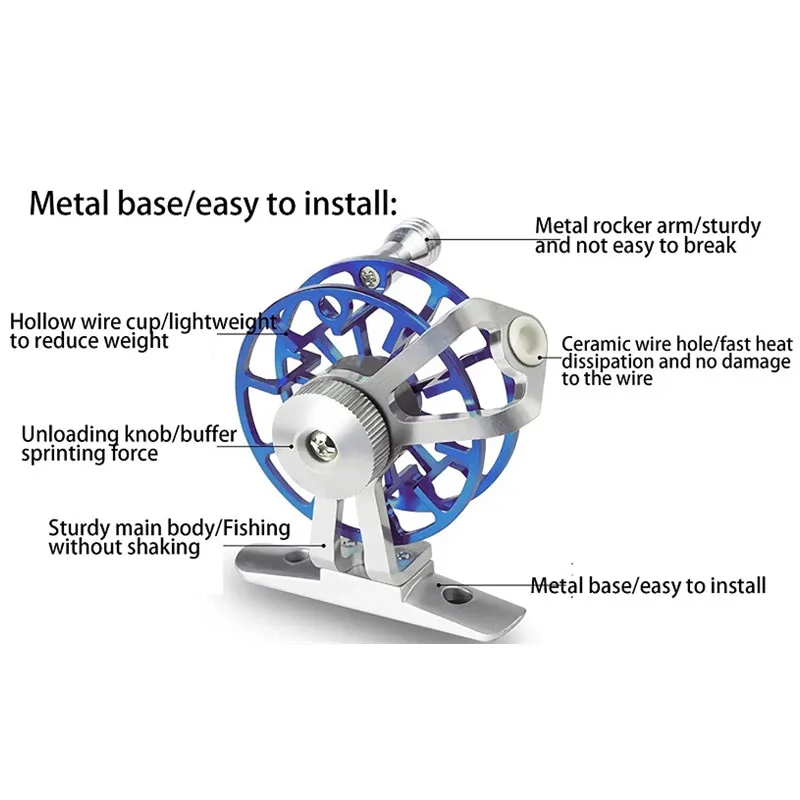 Metal base/easy to install:

Metal rocker arm/sturdy and not easy to break

Hollow wire cup/lightweight to reduce weight

Ceramic wire hole/fast heat dissipation and no damage to the wire

Unloading knob/buffer sprinting force

Sturdy main body/Fishing without shaking

Metal base/easy to install