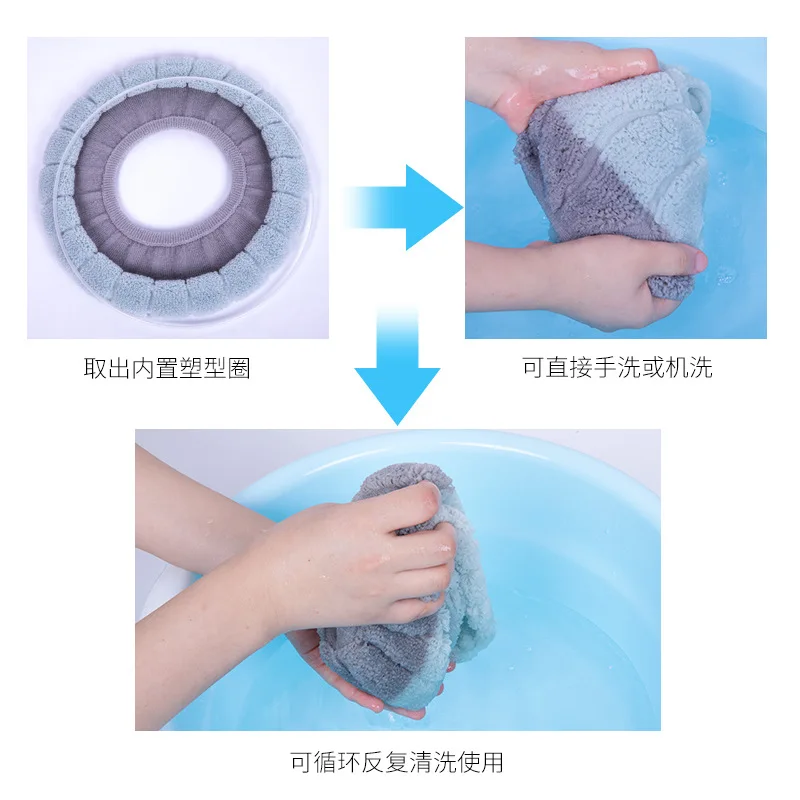 取出内置塑型圈

可直接手洗或机洗

可循环反复清洗使用