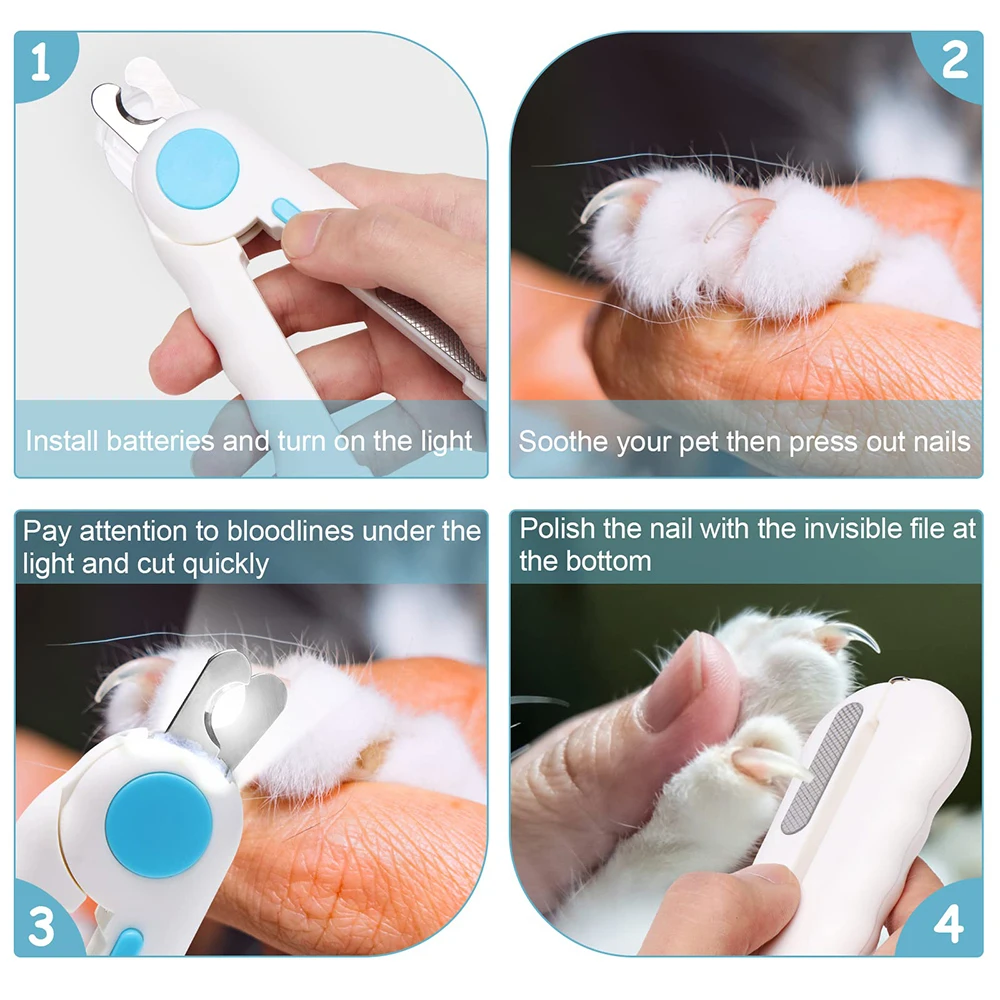 1

Install batteries and turn on the light

2

Soothe your pet then press out nails

Pay attention to bloodlines under the light and cut quickly

3

Polish the nail with the invisible file at the bottom

4